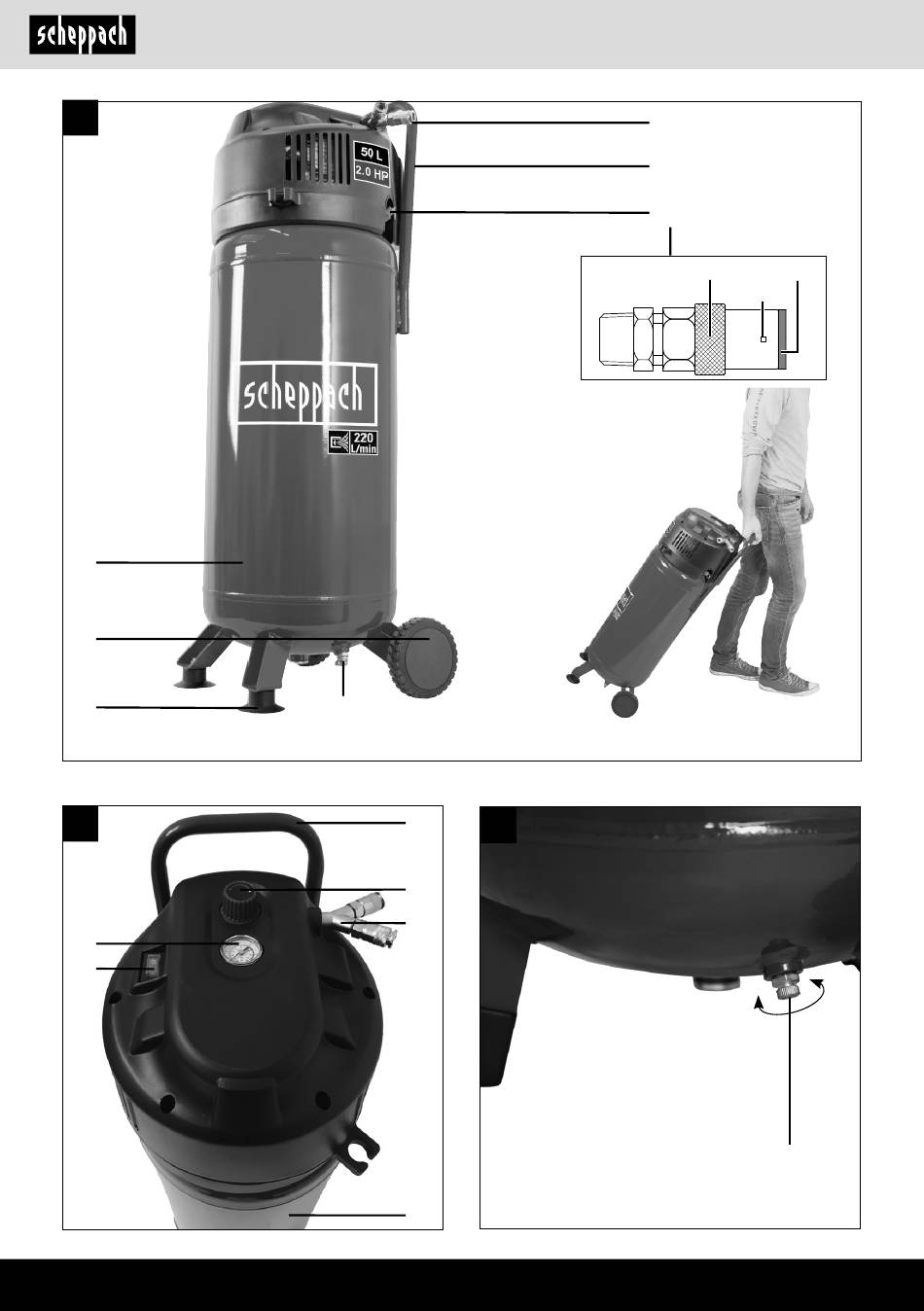 scheppach

50 L
2.0 HP

scheppach

220 L/min