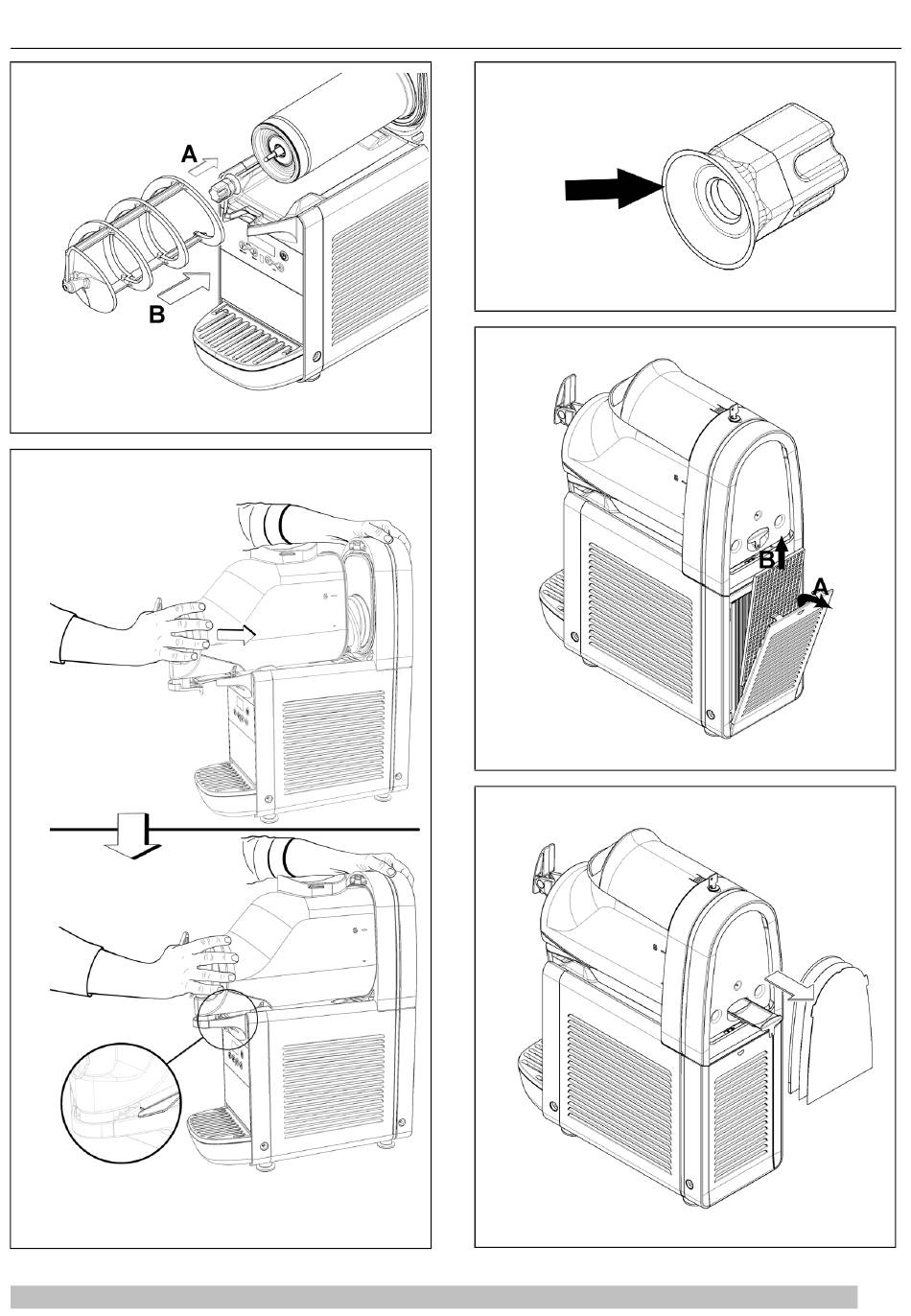 A

B

B

A