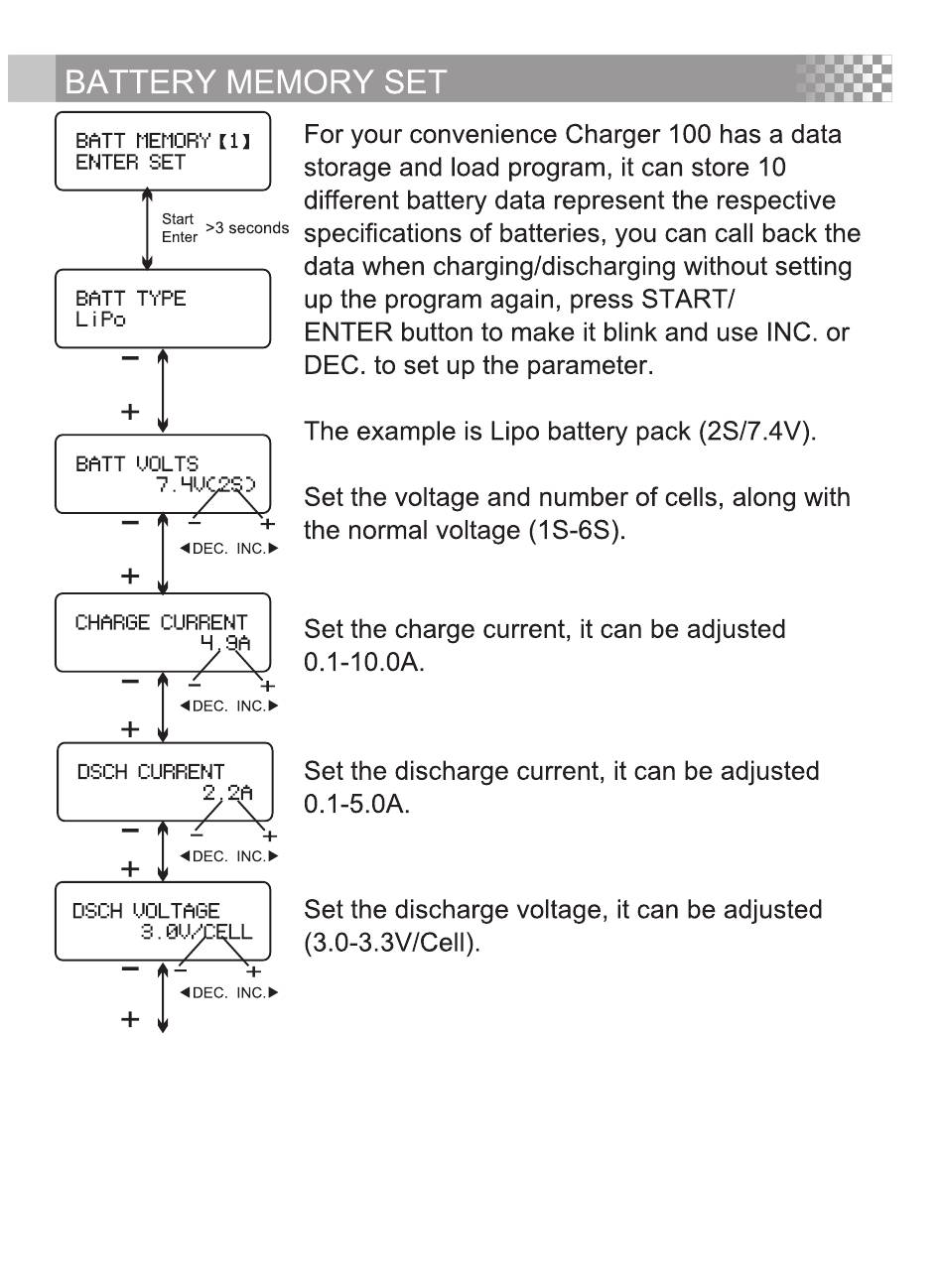 BATTERY MEMORY SET

BATT MEMORY [1]
ENTER SET

Start Enter >3 seconds

BATT TYPE
LiPo

−
+

BATT VOLTS
7.4V(2S)

− +
◀DEC. INC.▶

−
+

CHARGE CURRENT
4.9A

− +
◀DEC. INC.▶

−
+

DSCH CURRENT
2.2A

− +
◀DEC. INC.▶

−
+

DSCH VOLTAGE
3.0V/CELL

− +
◀DEC. INC.▶

−
+

For your convenience Charger 100 has a data storage and load program, it can store 10 different battery data represent the respective specifications of batteries, you can call back the data when charging/discharging without setting up the program again, press START/ ENTER button to make it blink and use INC. or DEC. to set up the parameter.

The example is Lipo battery pack (2S/7.4V).

Set the voltage and number of cells, along with the normal voltage (1S-6S).

Set the charge current, it can be adjusted 0.1-10.0A.

Set the discharge current, it can be adjusted 0.1-5.0A.

Set the discharge voltage, it can be adjusted (3.0-3.3V/Cell).