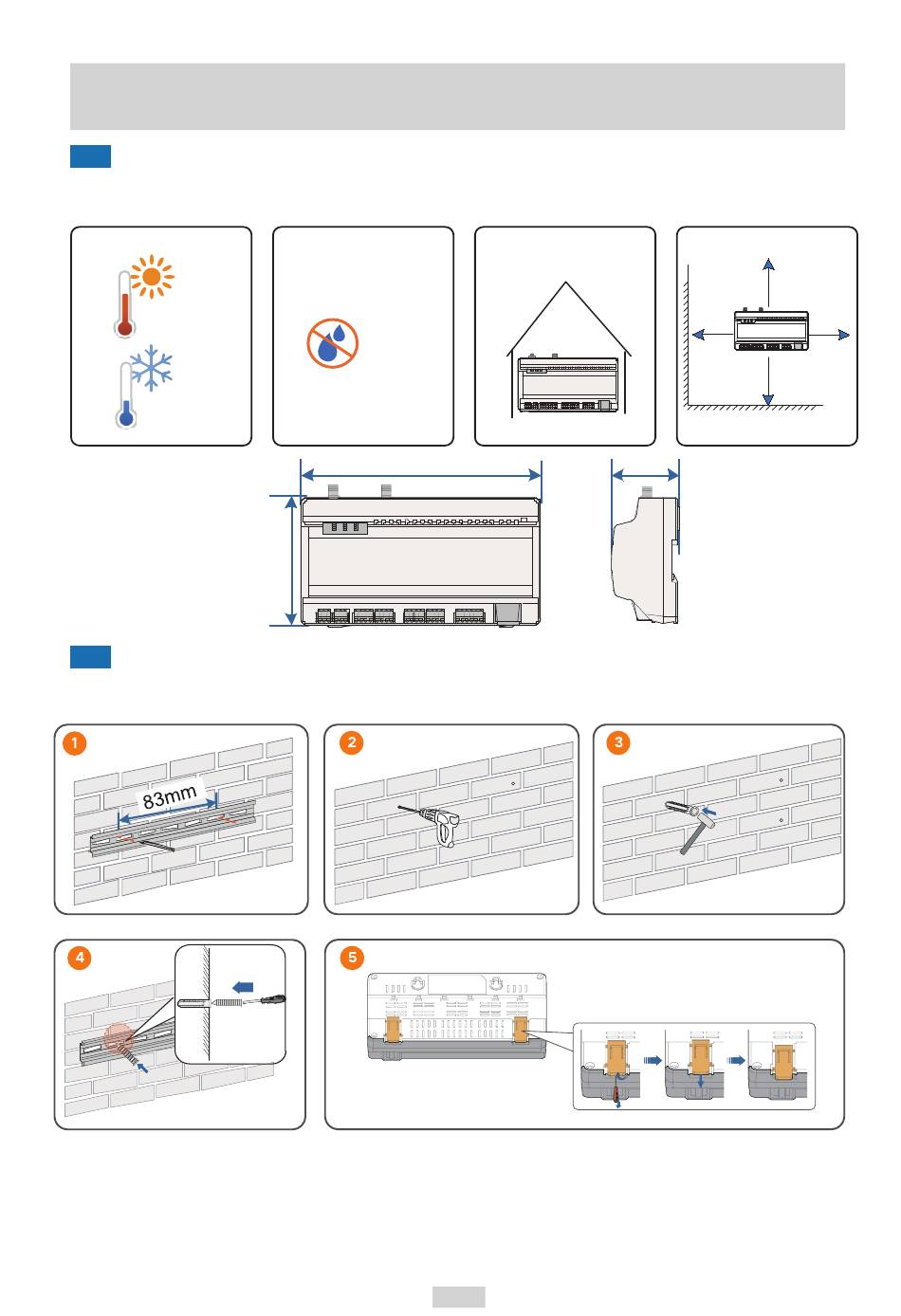 83mm

1

2

3

4

5