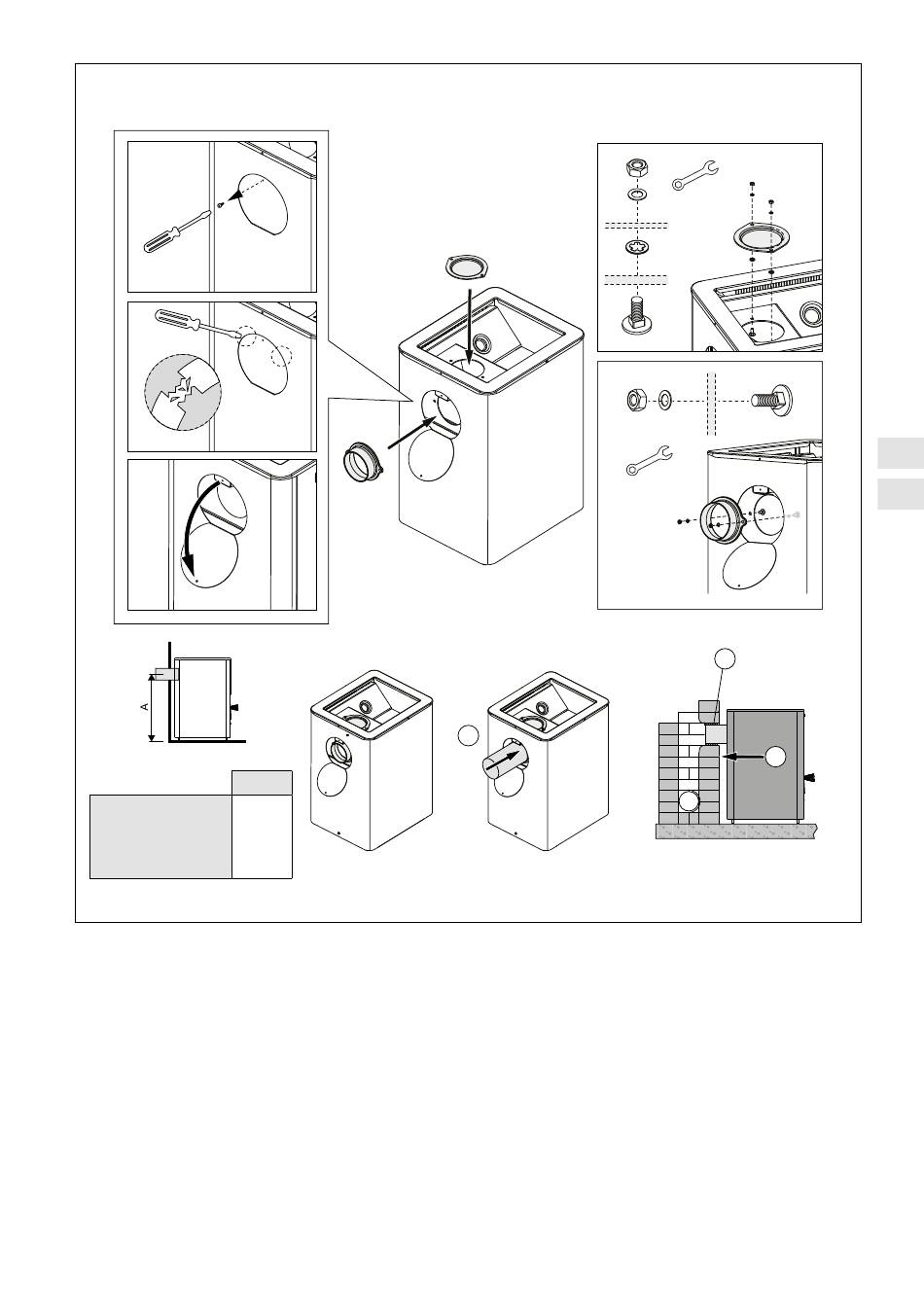 A