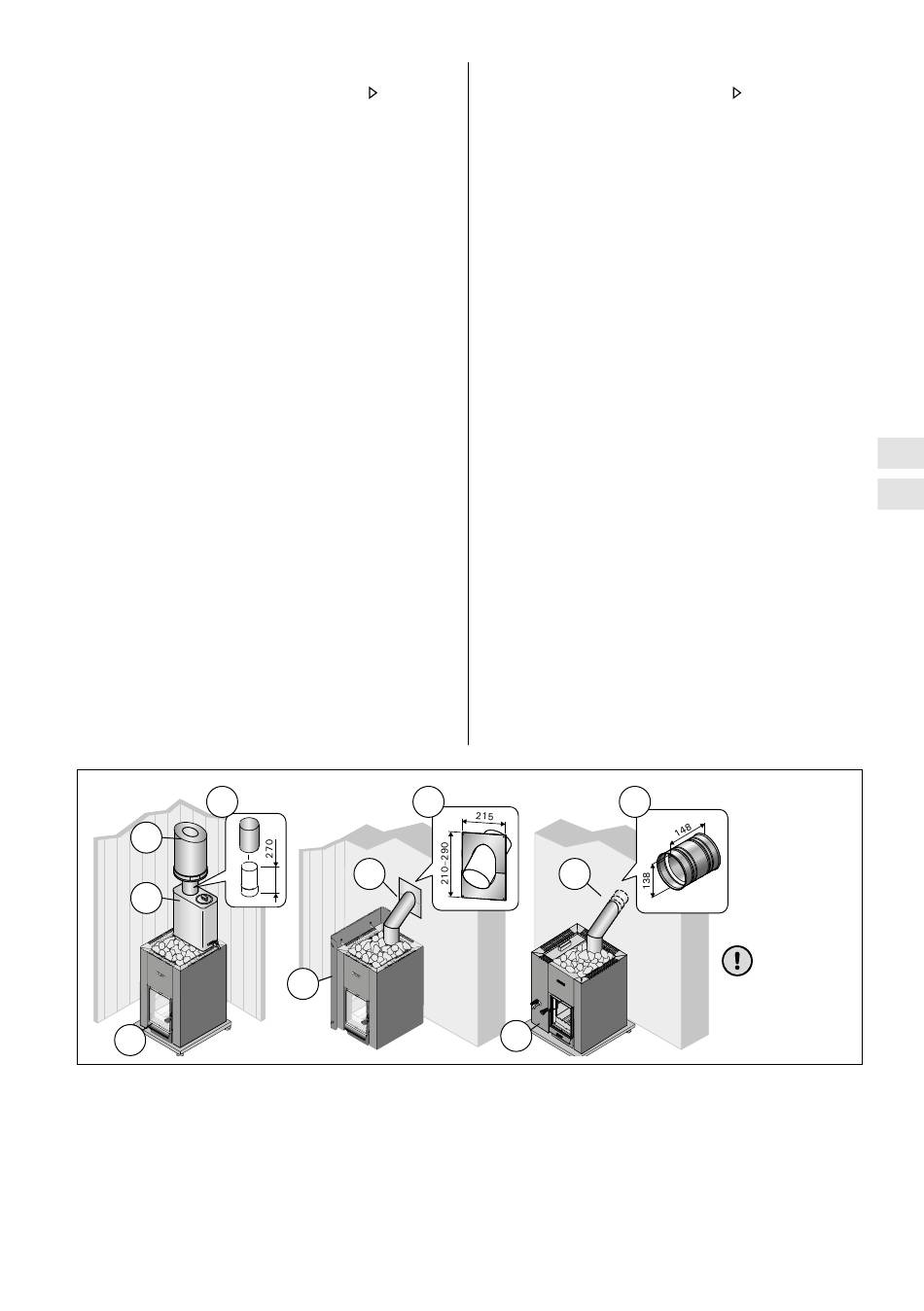 270

215

210–290

148

138