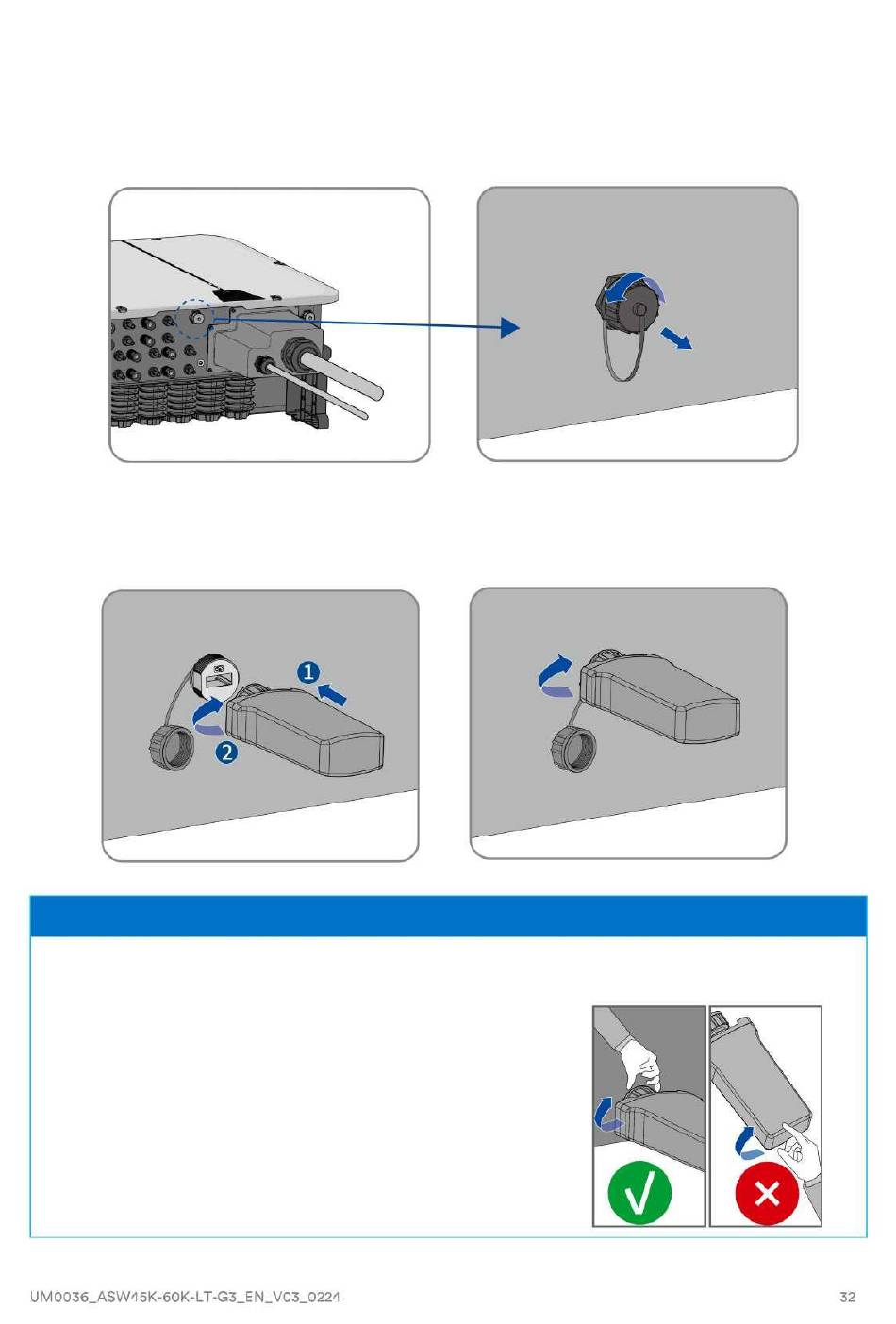 1

2

UM0036_ASW45K-60K-LT-G3_EN_V03_0224

32