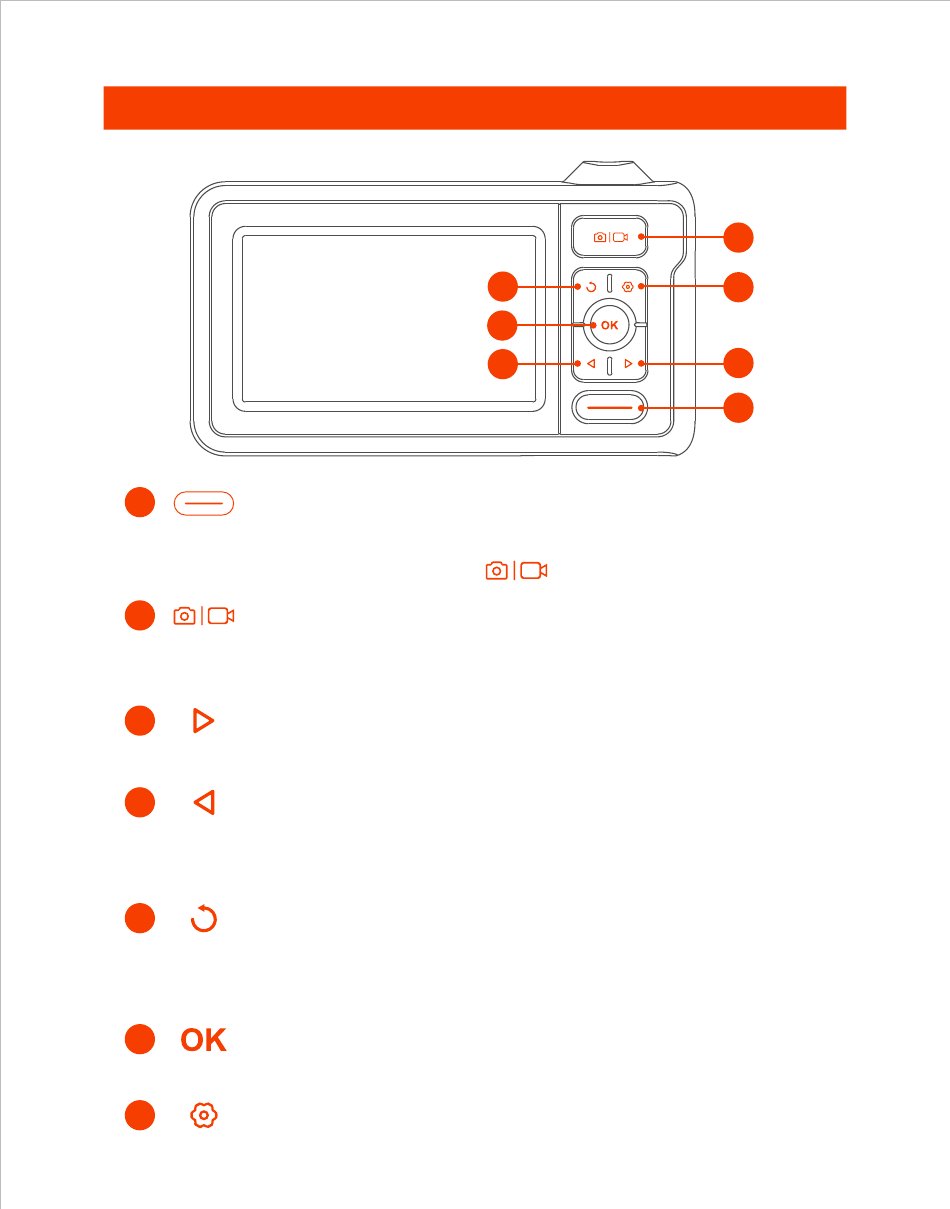 OK

OK