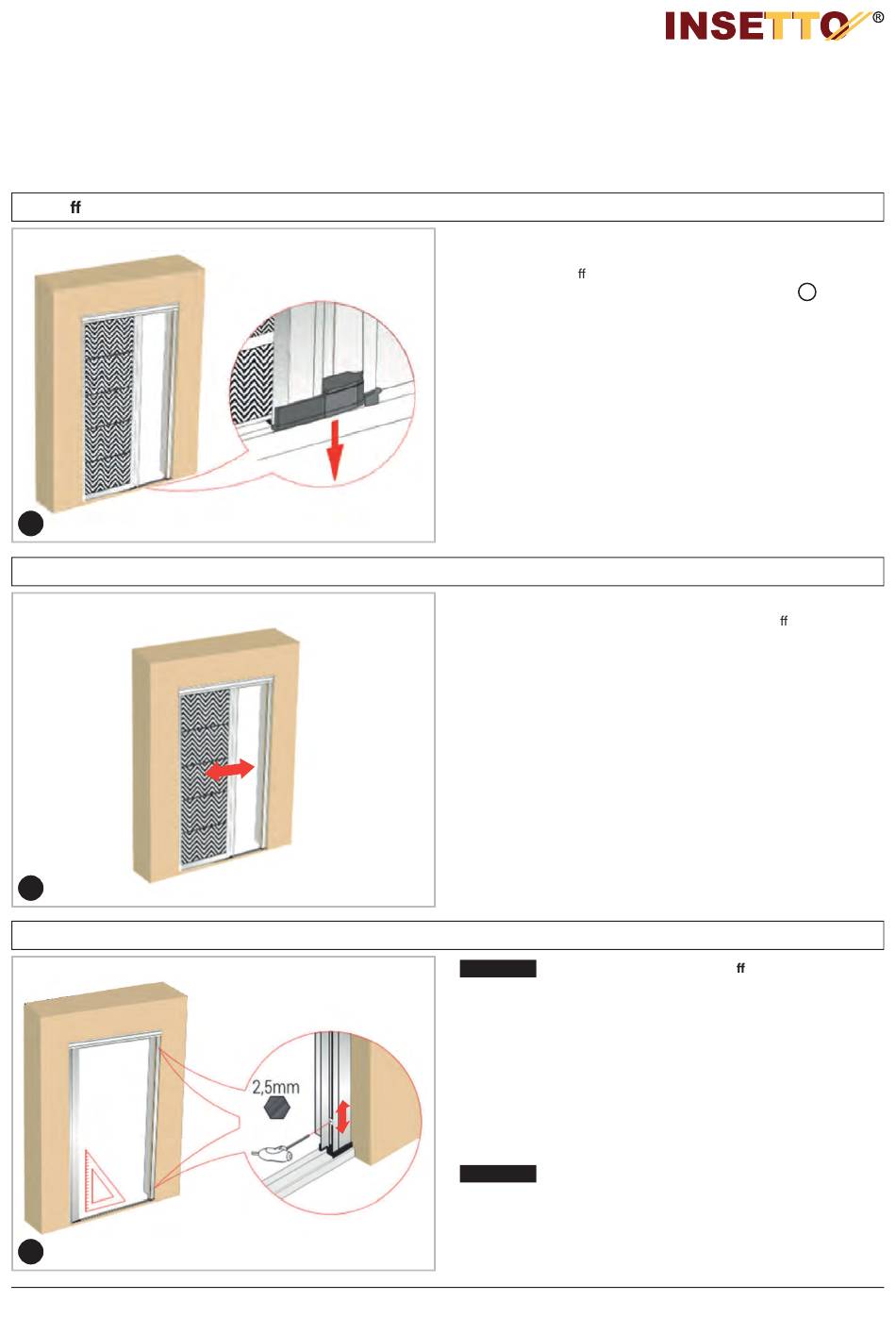 INSETTO®

ff

ff

ff

ff

2,5mm