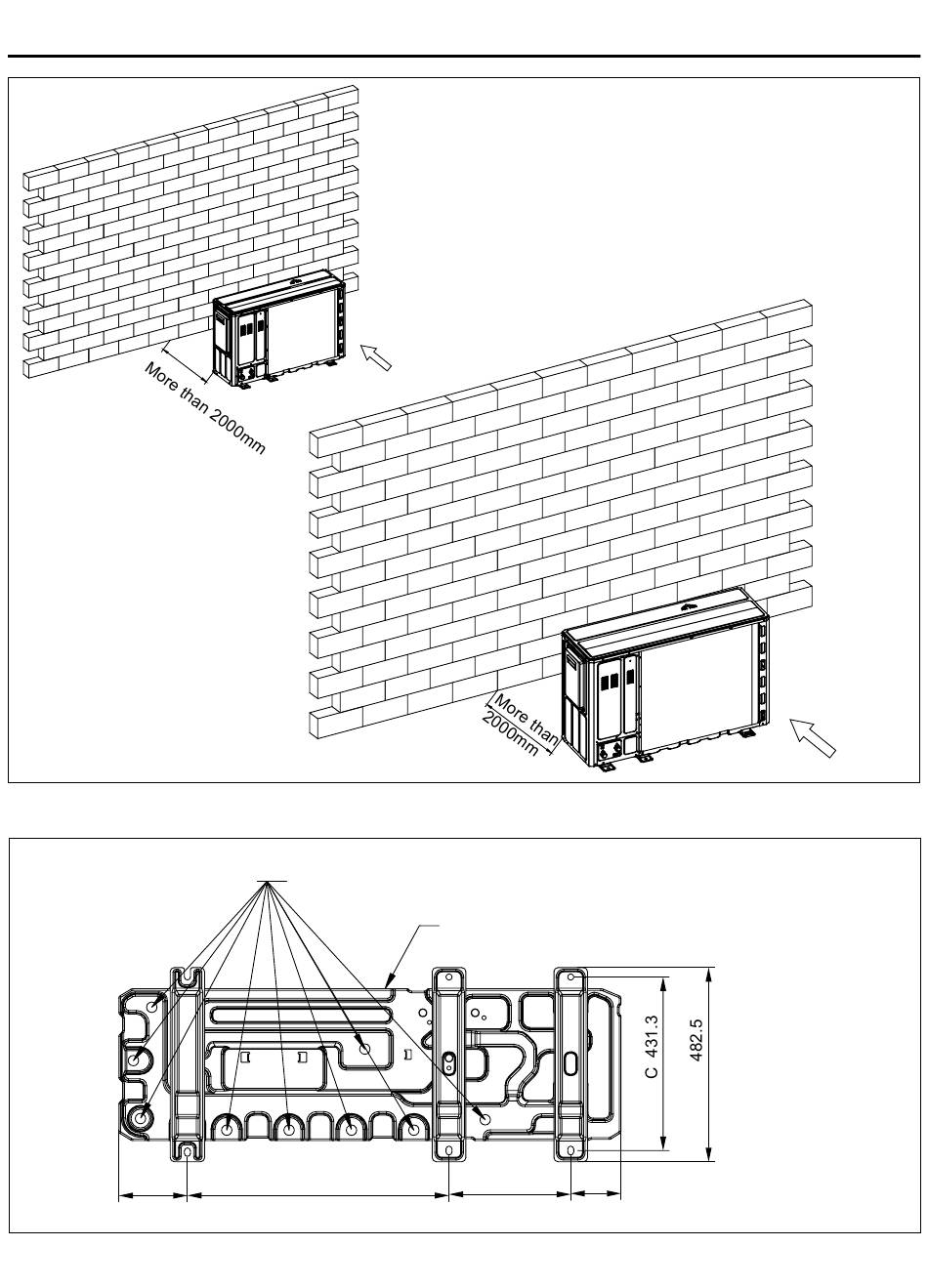 More than 2000mm

More than 2000mm

C 431.3

482.5