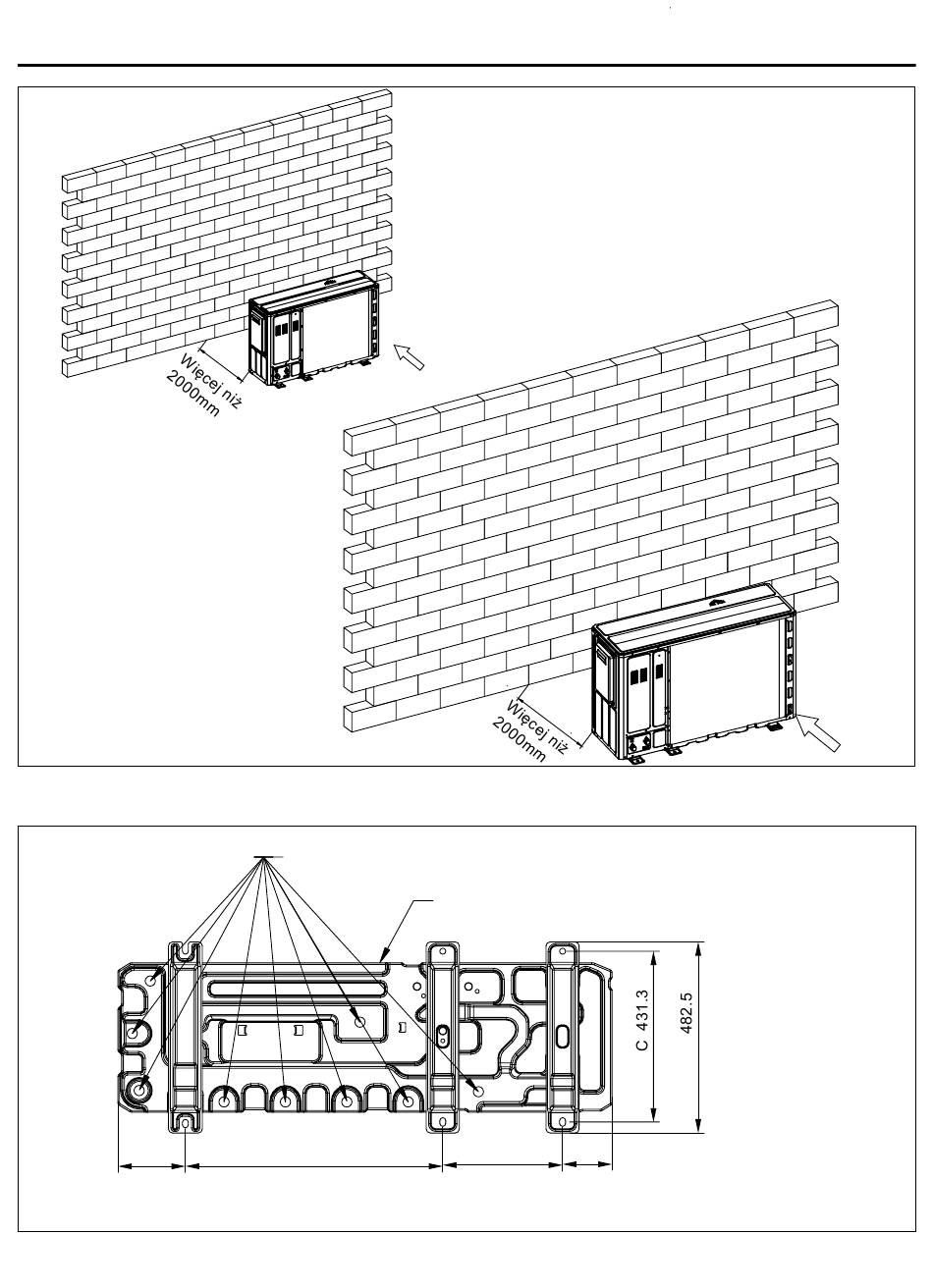 Więcej niż 2000mm

Więcej niż 2000mm

C 431.3

482.5