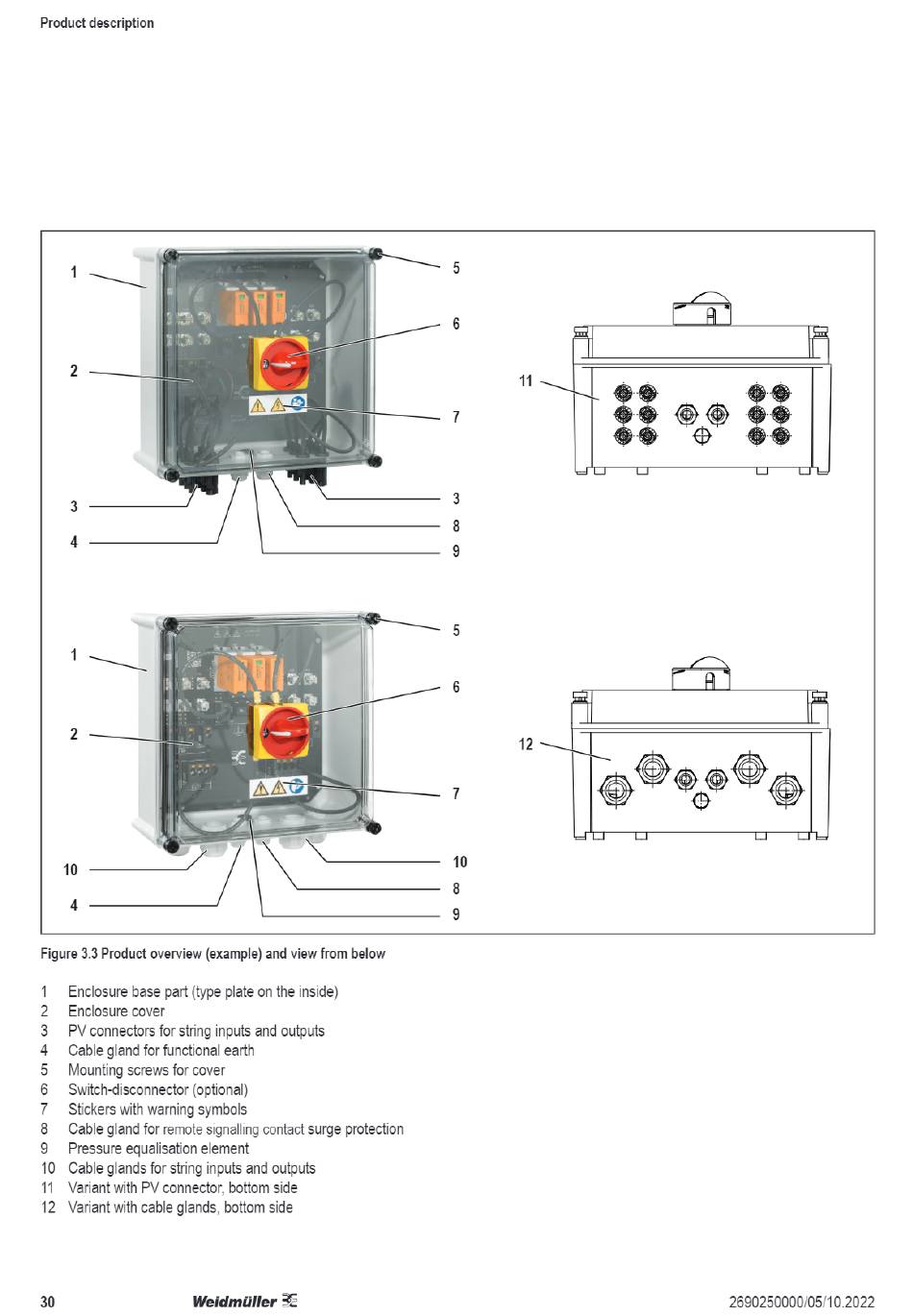 Product description

1
2
3
4
5
6
7
3
8
9
11

1
2
10
4
5
6
7
10
8
9
12

Figure 3.3 Product overview (example) and view from below

1 Enclosure base part (type plate on the inside)
2 Enclosure cover
3 PV connectors for string inputs and outputs
4 Cable gland for functional earth
5 Mounting screws for cover
6 Switch-disconnector (optional)
7 Stickers with warning symbols
8 Cable gland for remote signalling contact surge protection
9 Pressure equalisation element
10 Cable glands for string inputs and outputs
11 Variant with PV connector, bottom side
12 Variant with cable glands, bottom side

30 Weidmüller 2690250000/05/10.2022