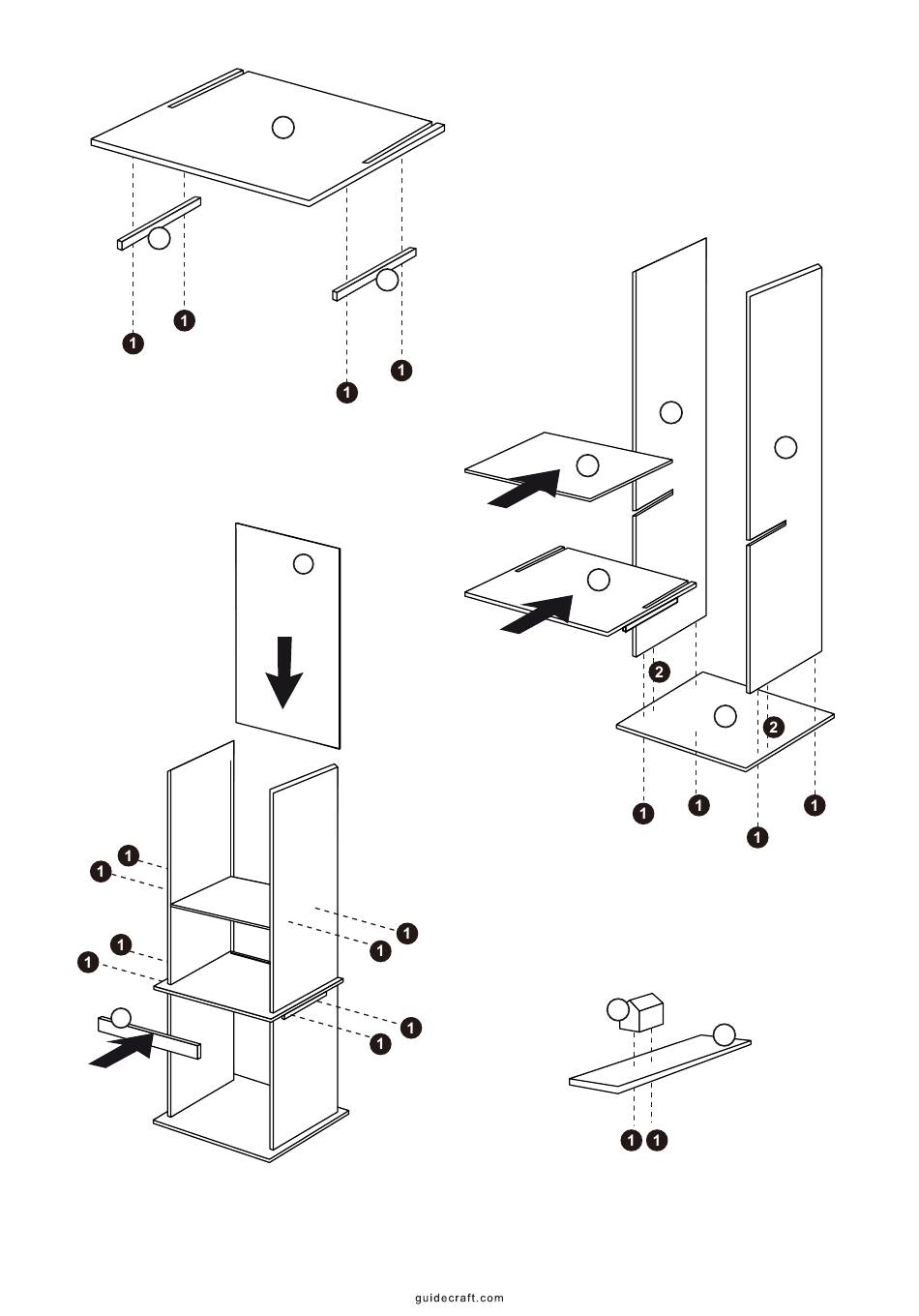 1
1
1
1

2
2
1
1
1
1

1
1
1
1
1
1
1
1

1 1

guidecraft.com