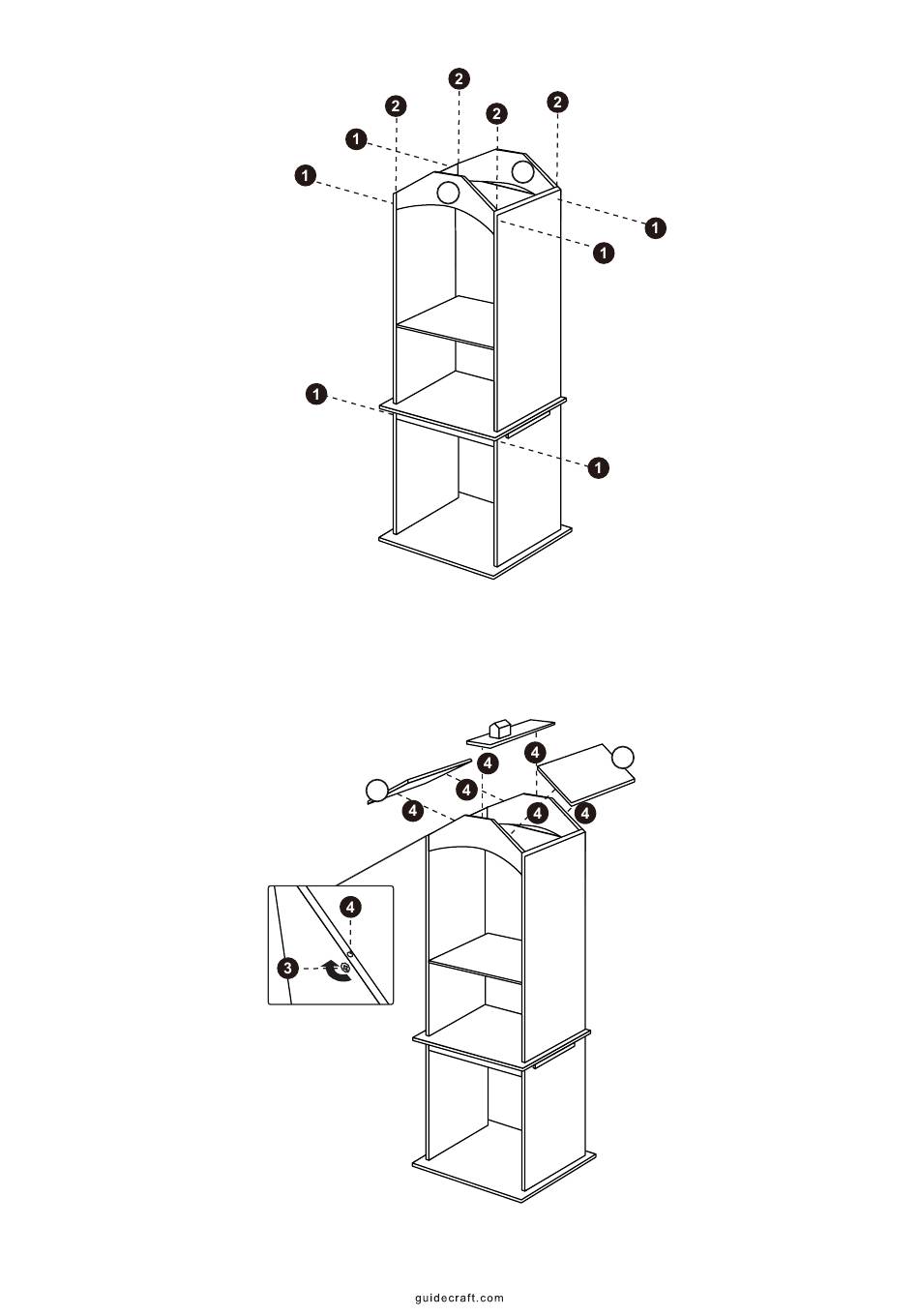 2
2
2
2
1
1
1
1
1
1

4
4
4
4
4
4
4
3

guidecraft.com