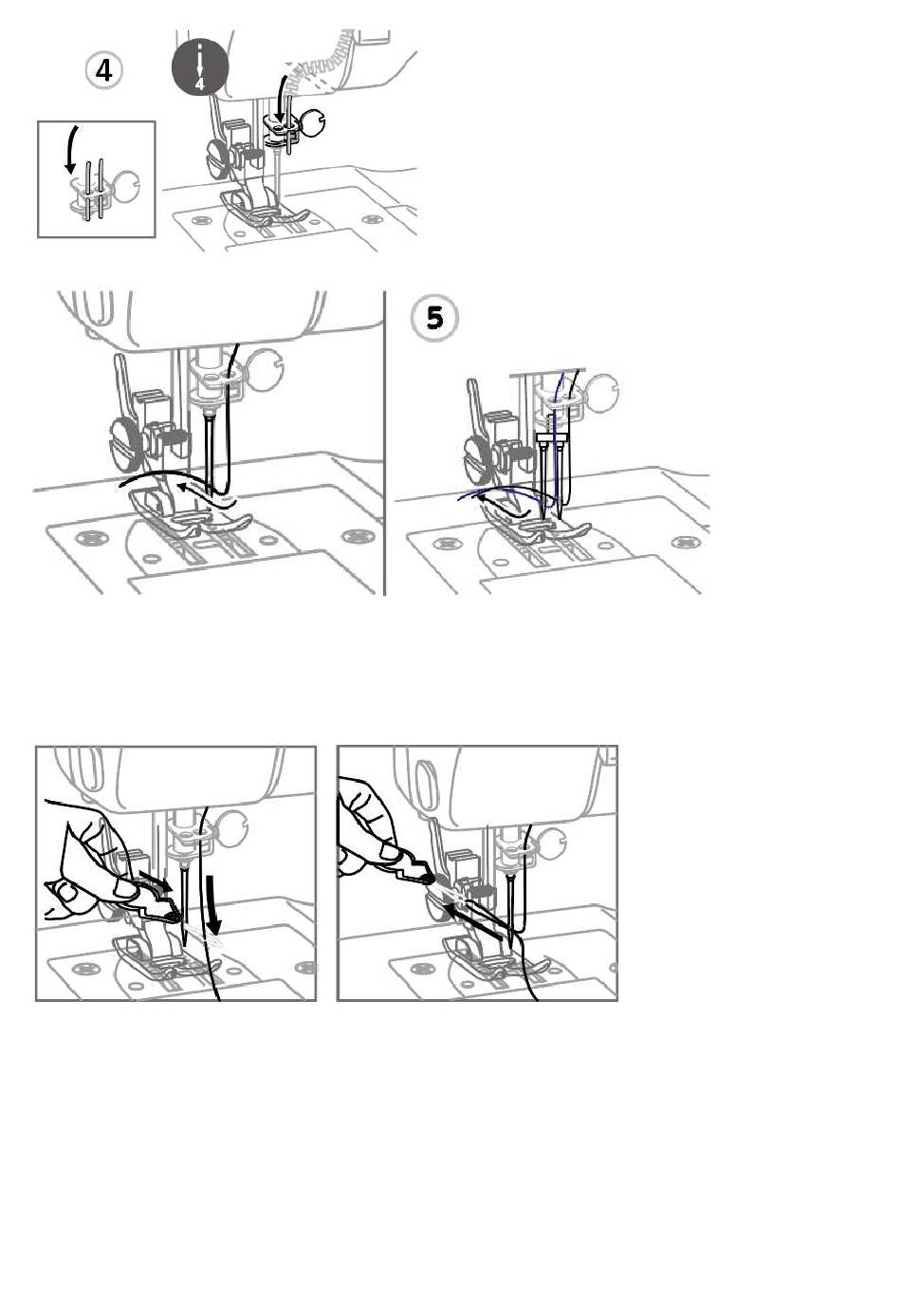 4

4

5