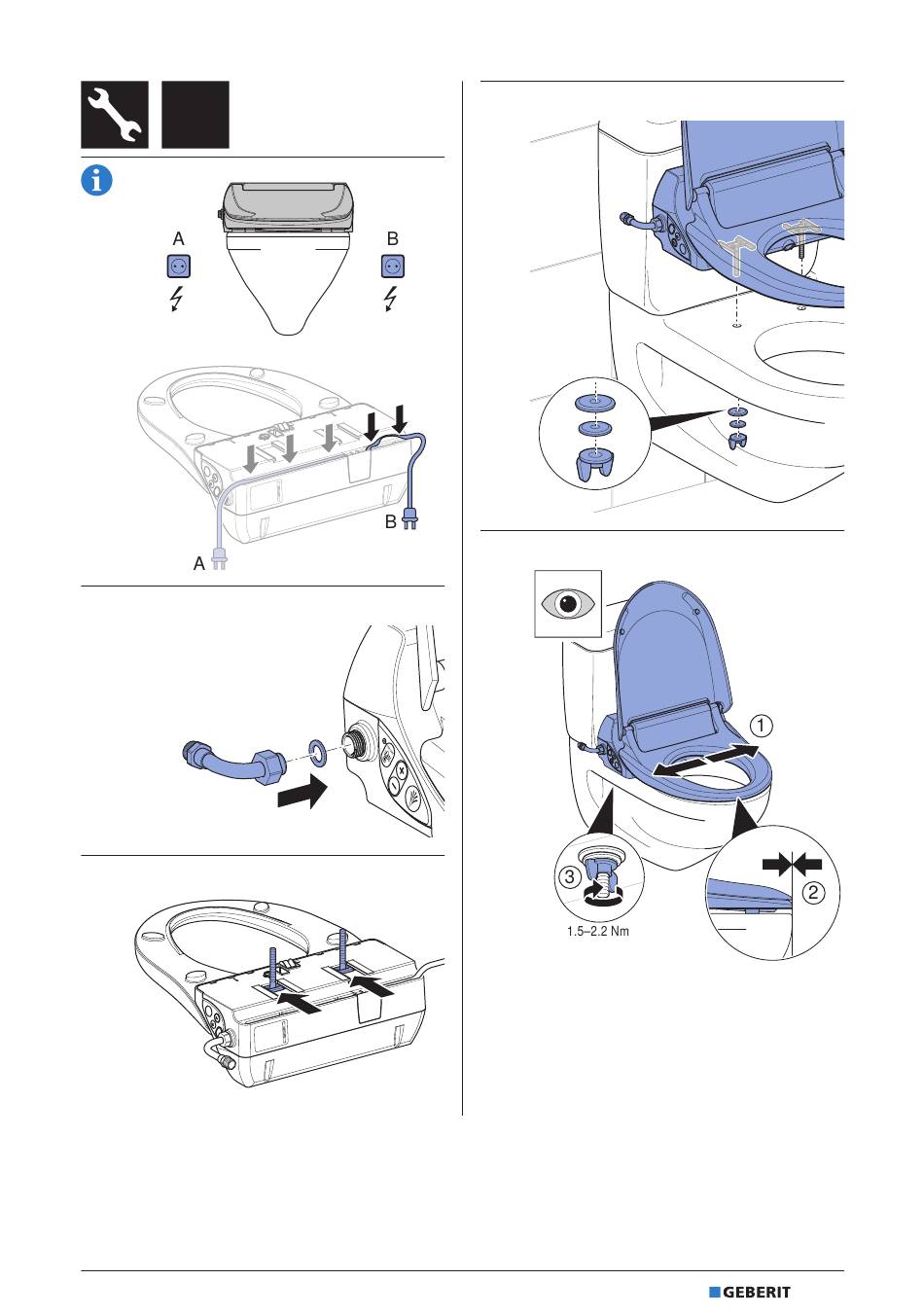 A

B

B

A

1

3

2

1.5–2.2 Nm

GEBERIT