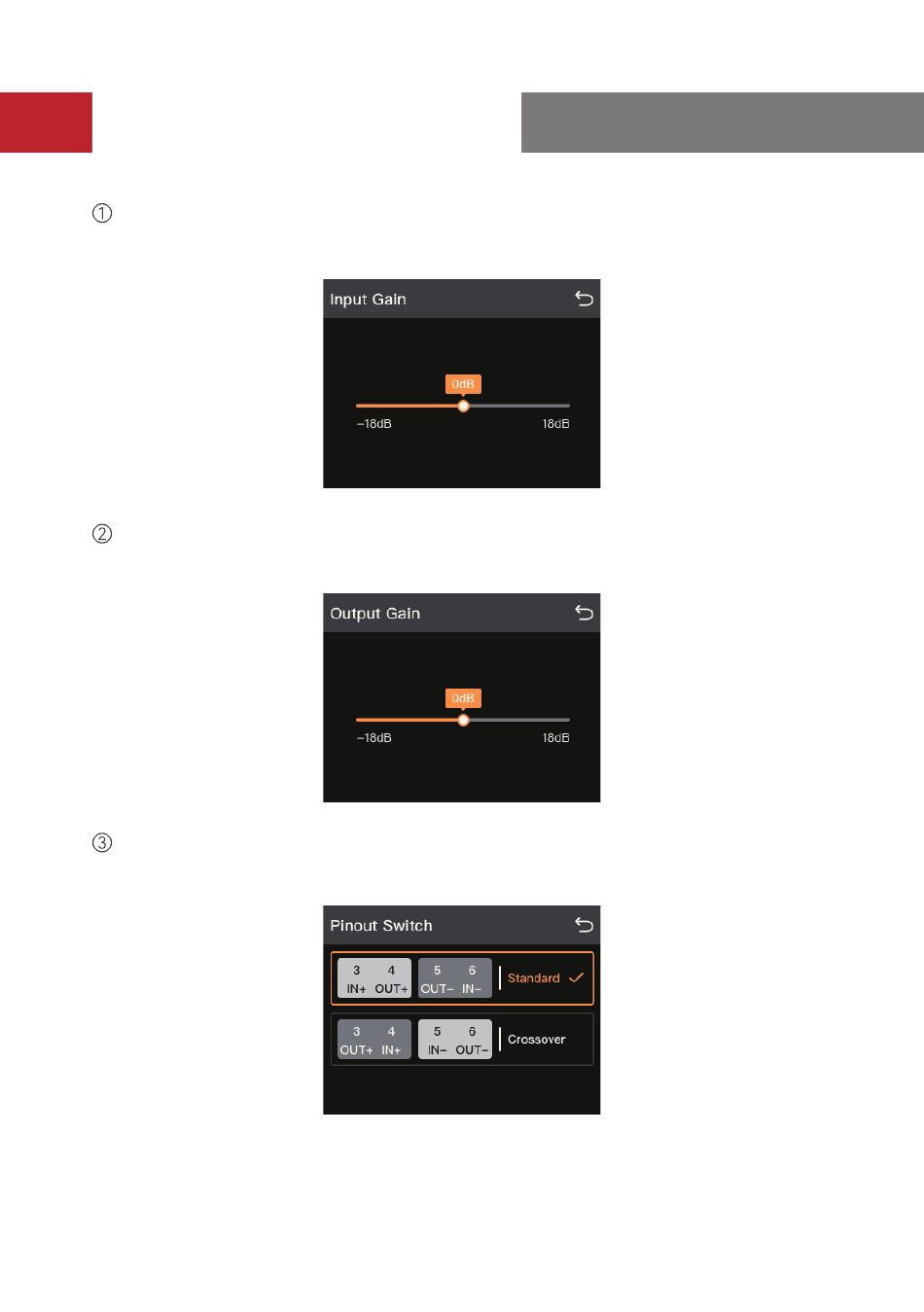 ①

Input Gain

0dB

−18dB 18dB

②

Output Gain

0dB

−18dB 18dB

③

Pinout Switch

3 4
IN+ OUT+

5 6
OUT− IN−

Standard

3 4
OUT+ IN+

5 6
IN− OUT−

Crossover