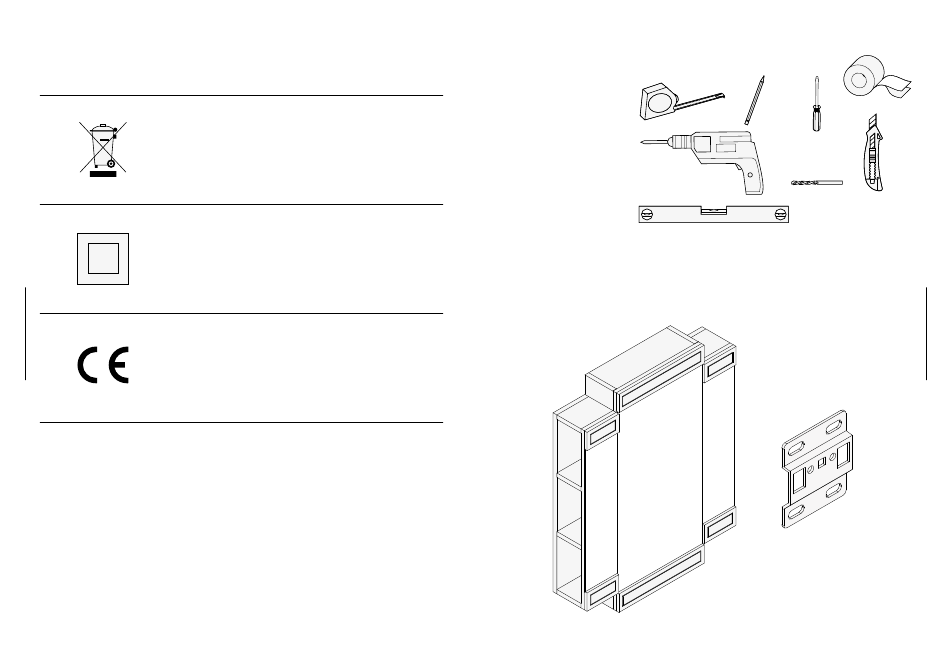 CE