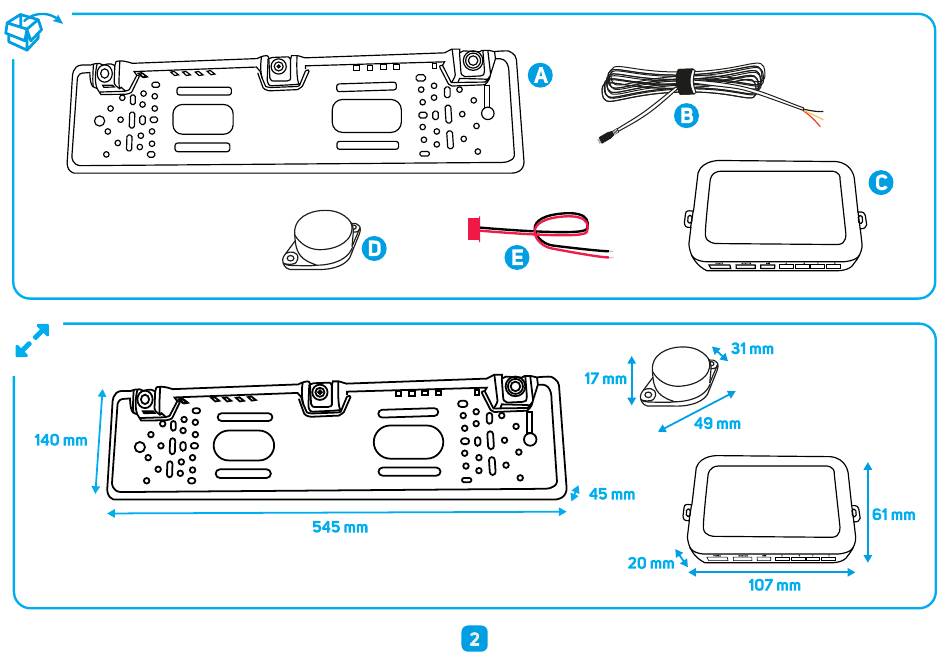 A

B

C

D

E

140 mm

545 mm

45 mm

17 mm

31 mm

49 mm

61 mm

20 mm

107 mm

2