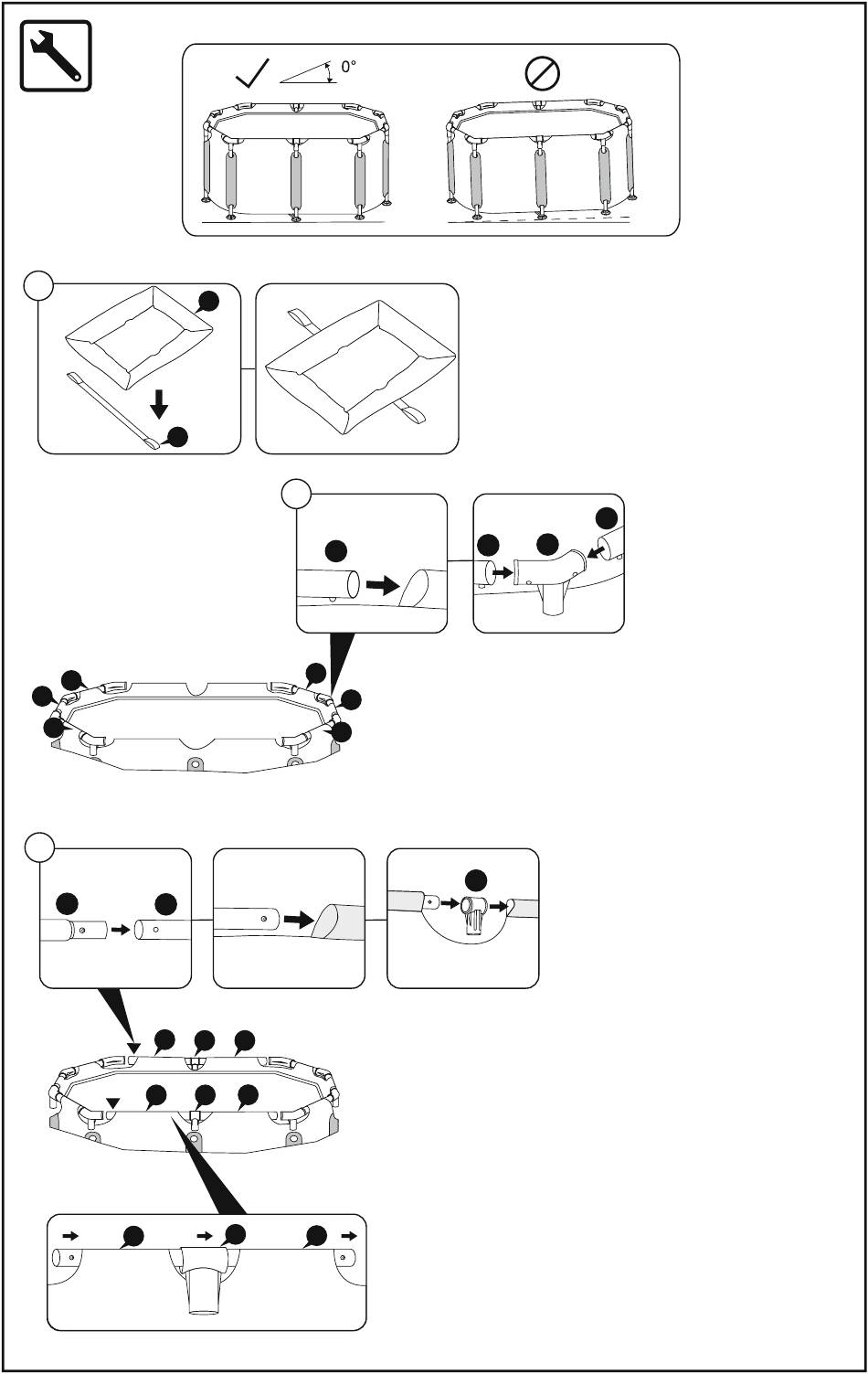 0°