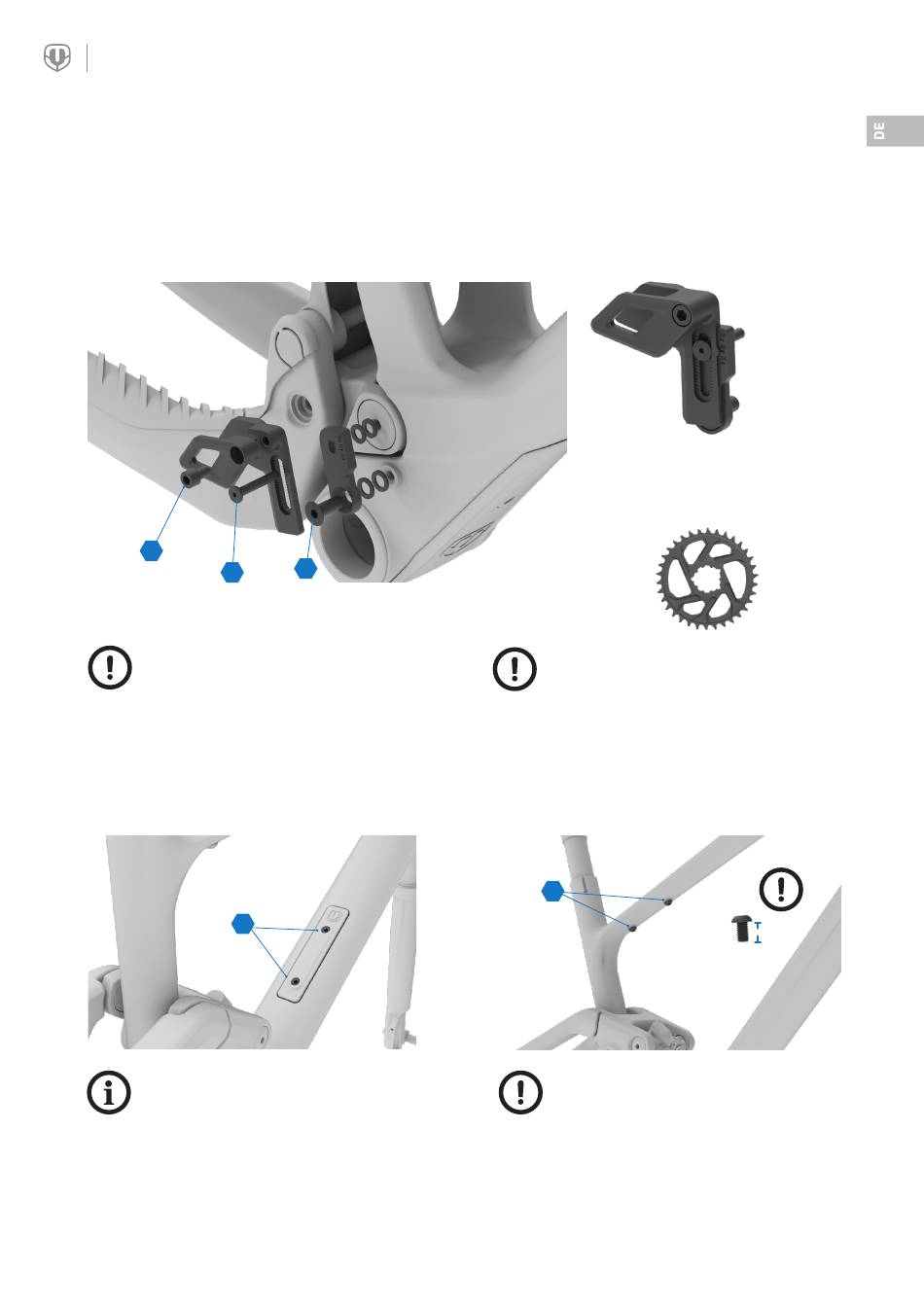 DE