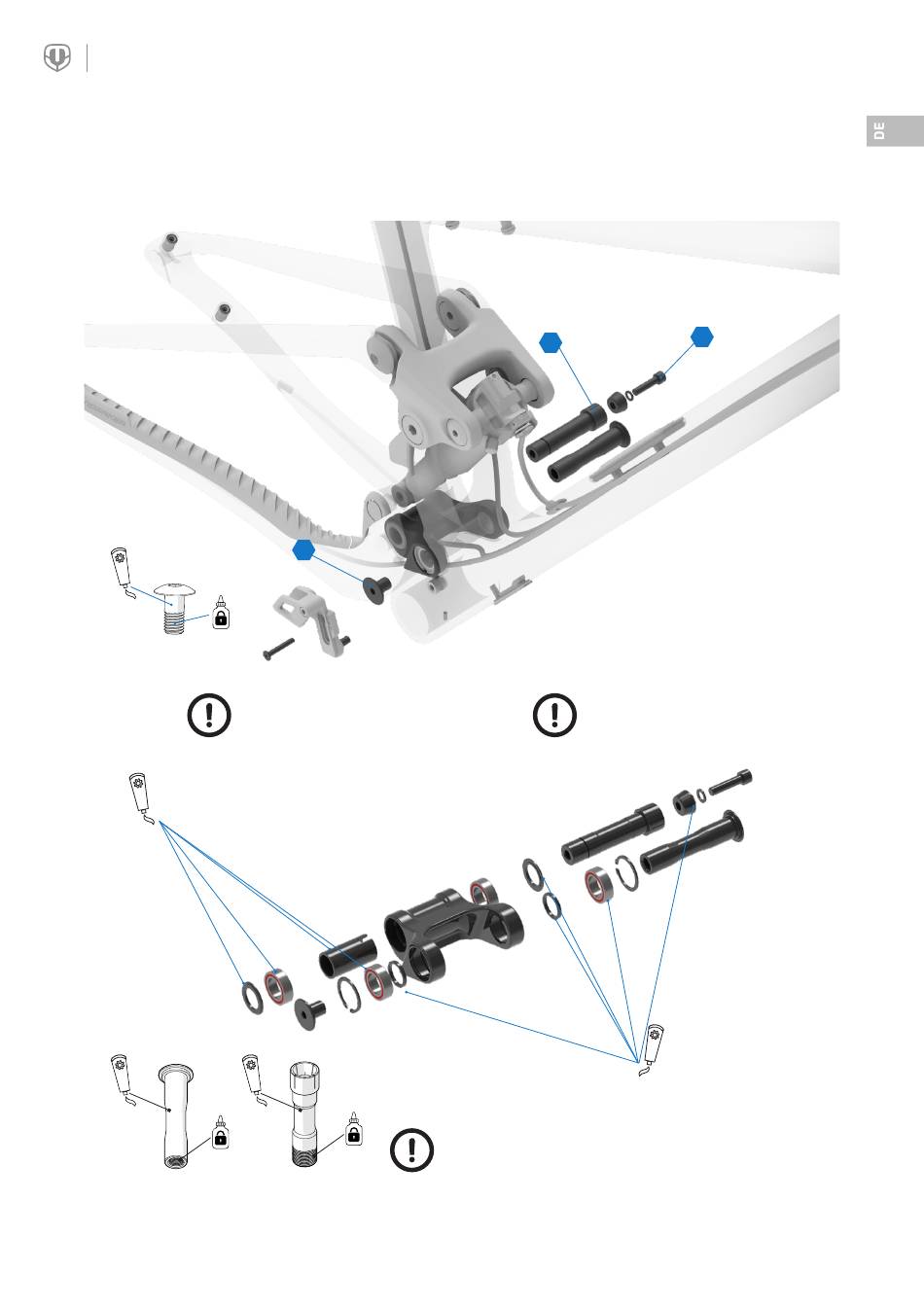 DE