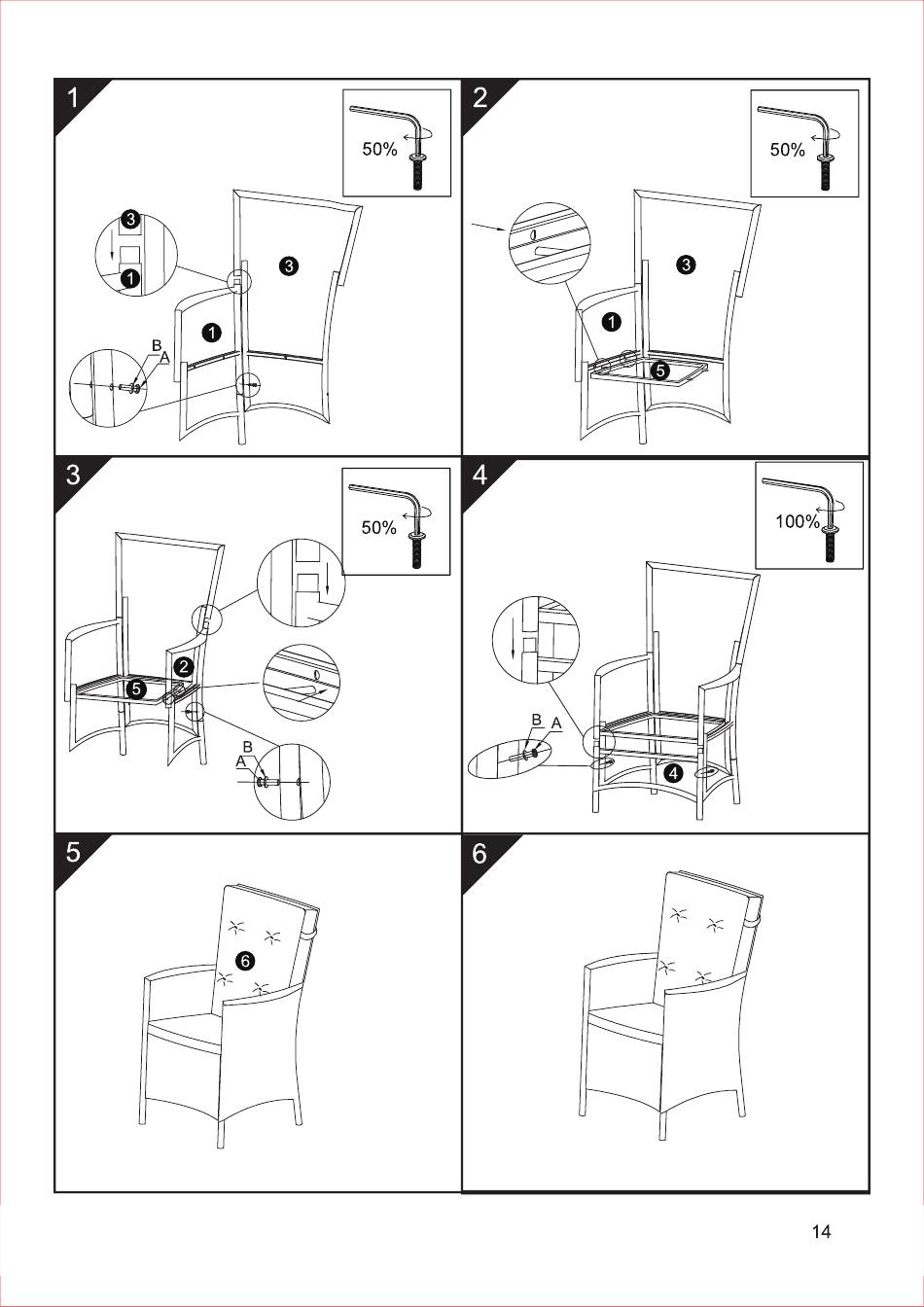 1

50%

3

1

3

1

B

A

2

50%

3

1

5

3

50%

2

5

B

A

4

100%

B A

4

5

6

6

14