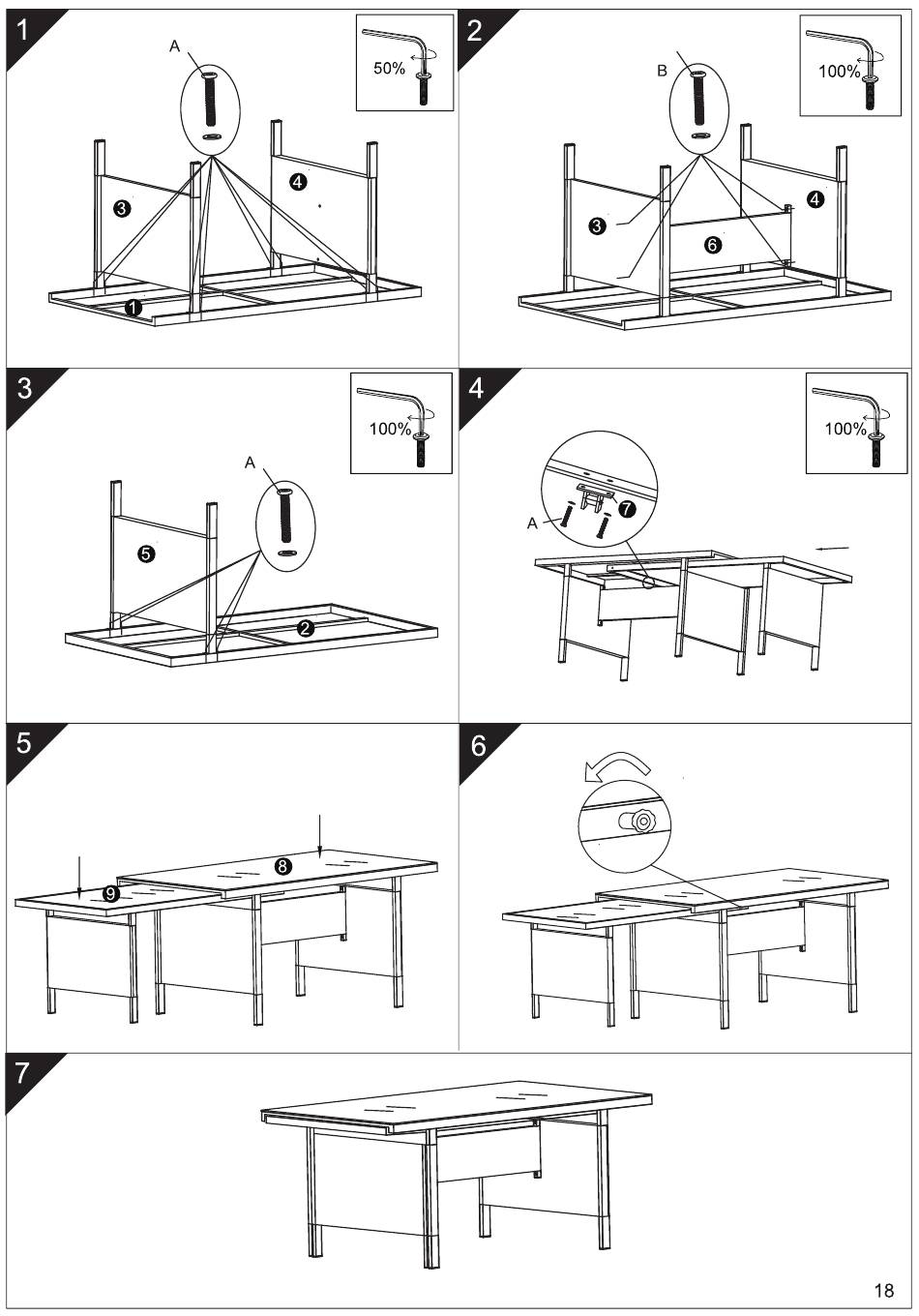 1

A

50%

3

4

1

2

B

100%

3

4

6

3

100%

A

5

2

4

100%

A

7

5

8

9

6

7

18