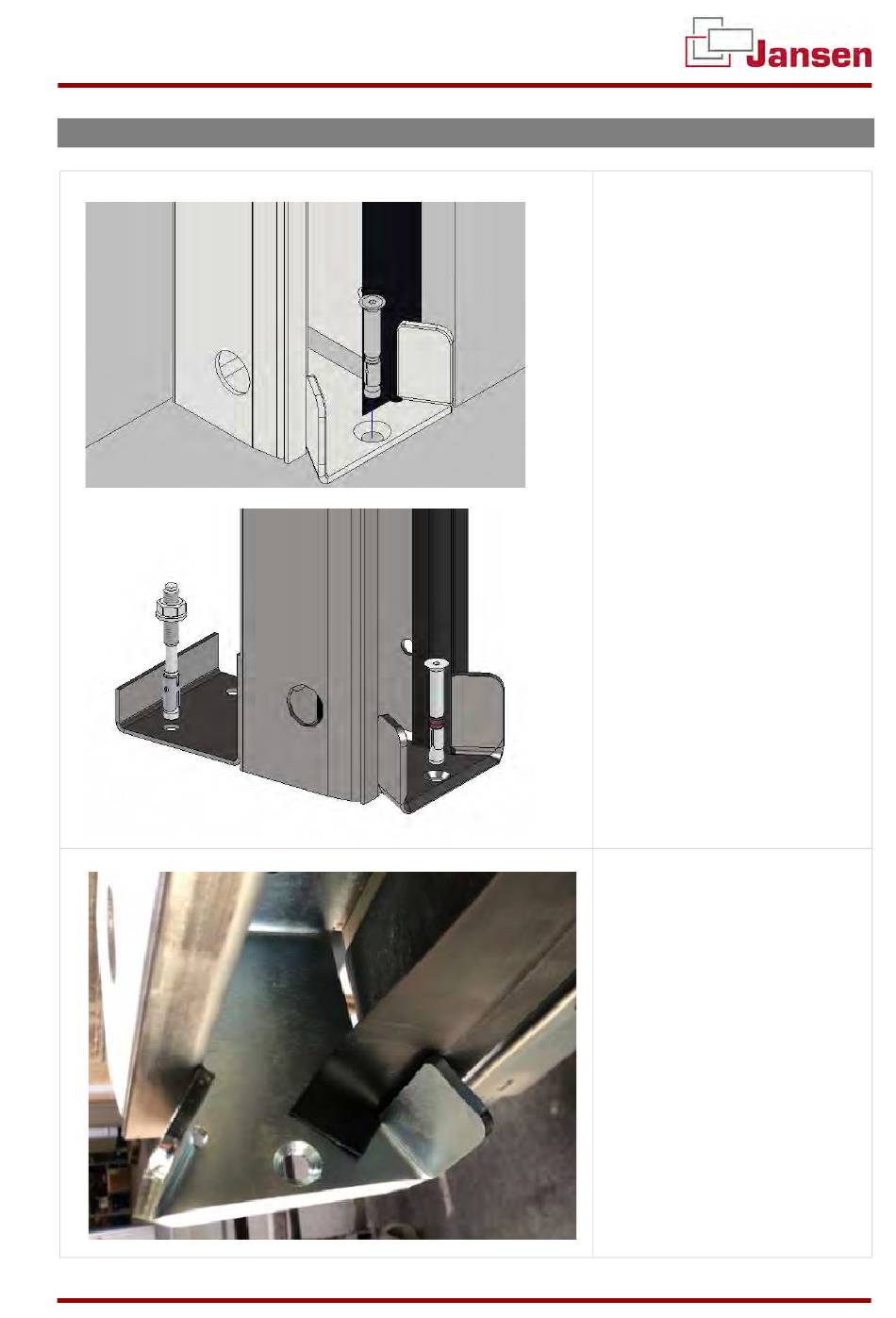 Jansen