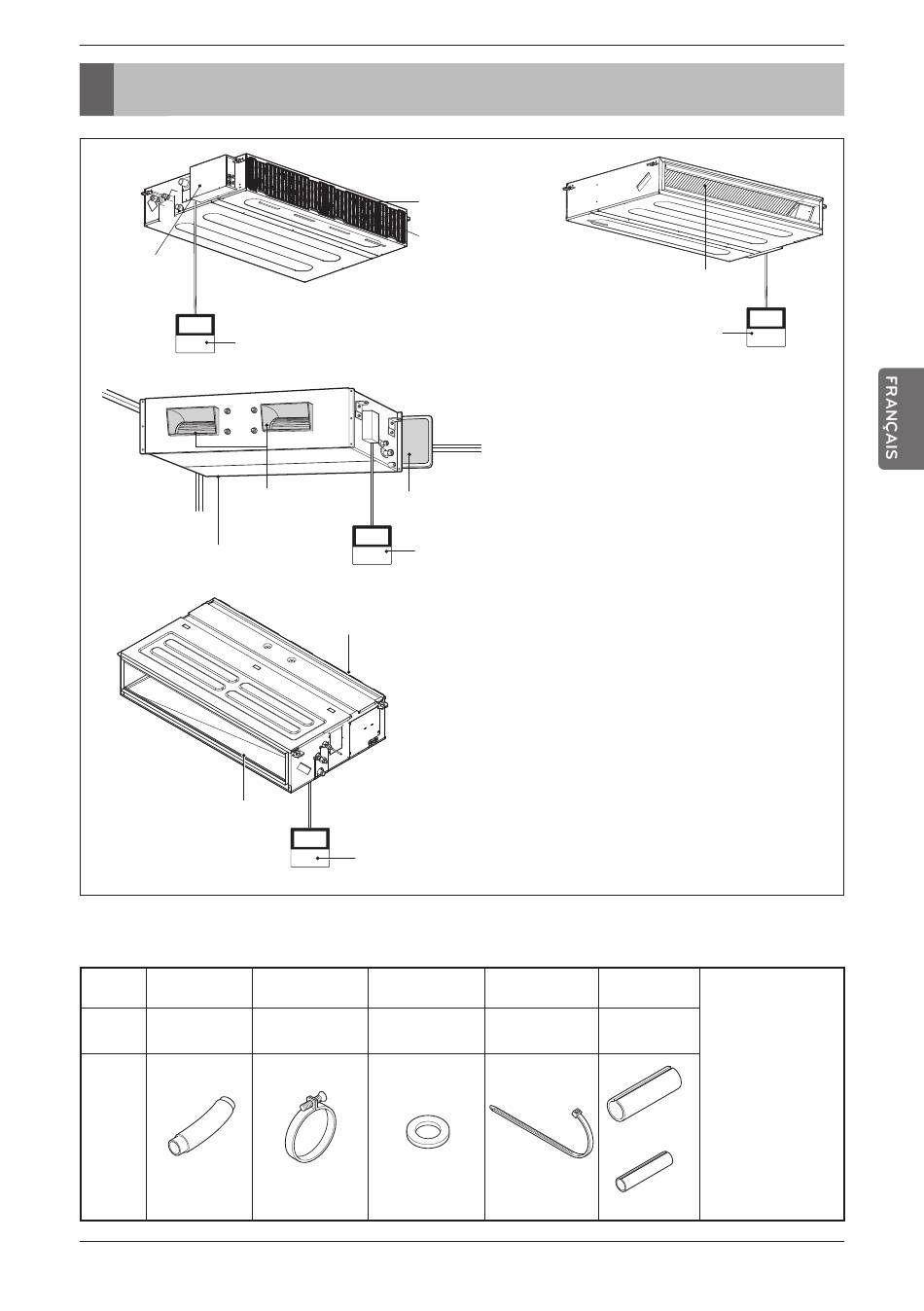 FRANÇAIS