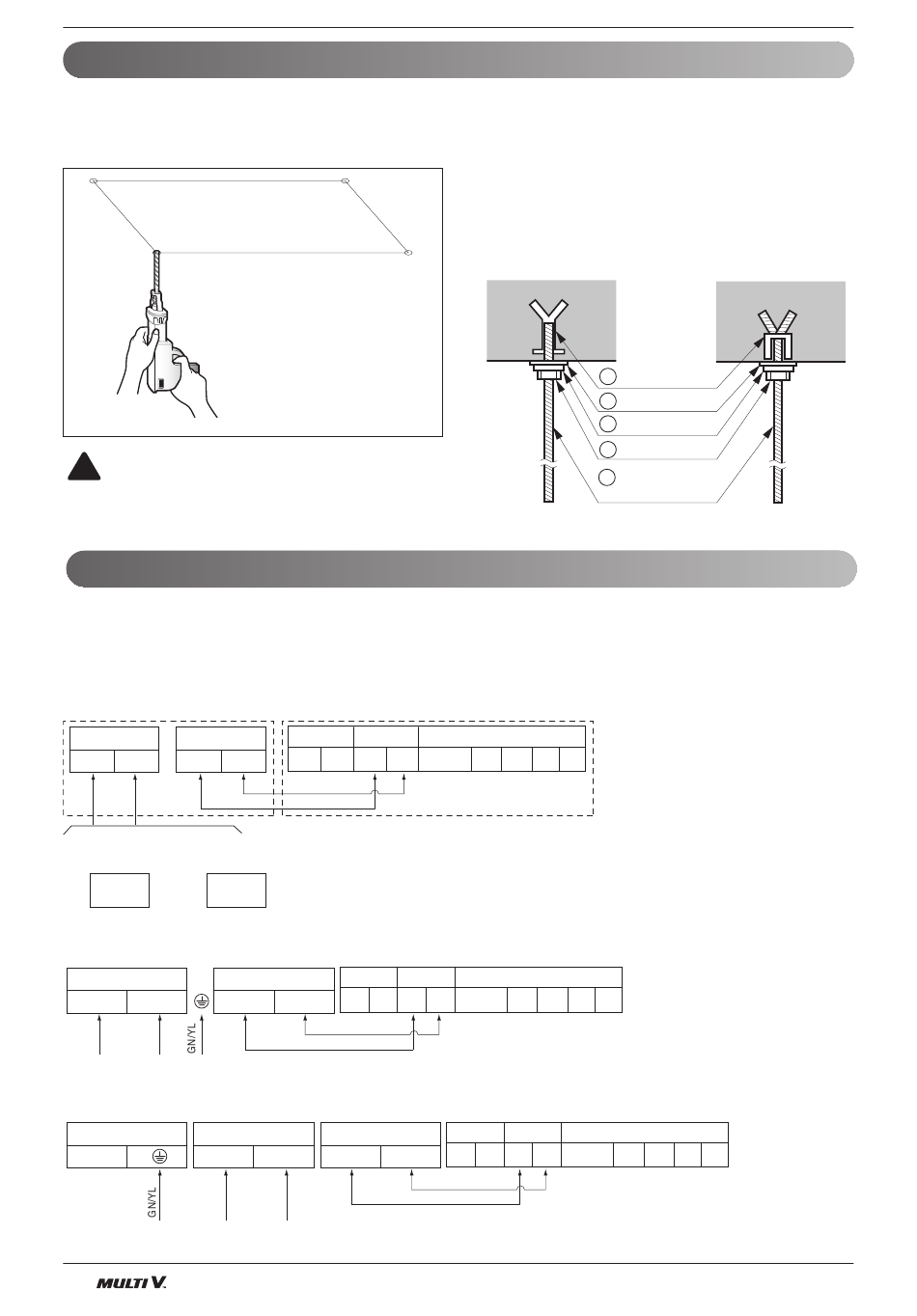 GN/YL

GN/YL

MULTI V.