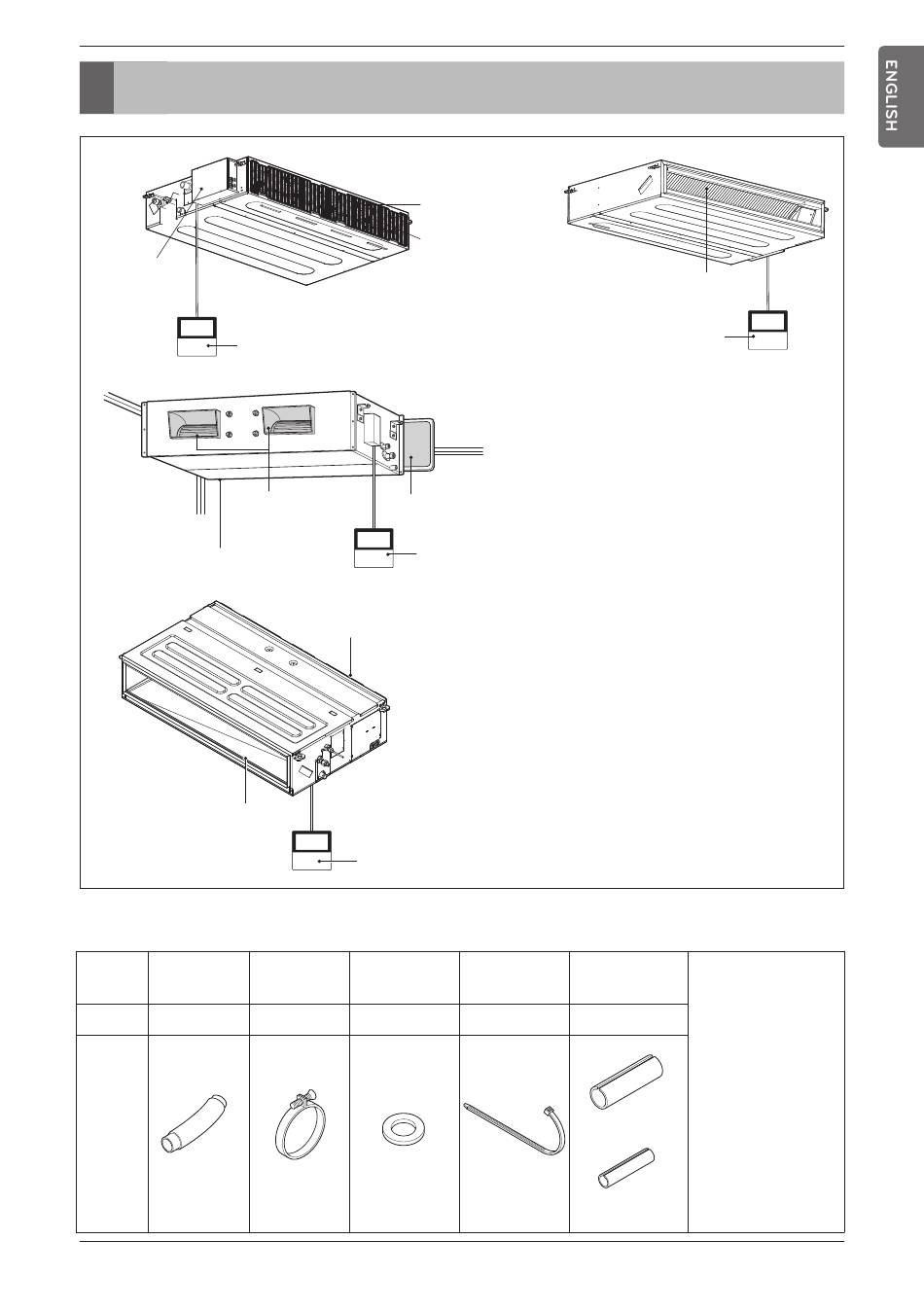 ENGLISH