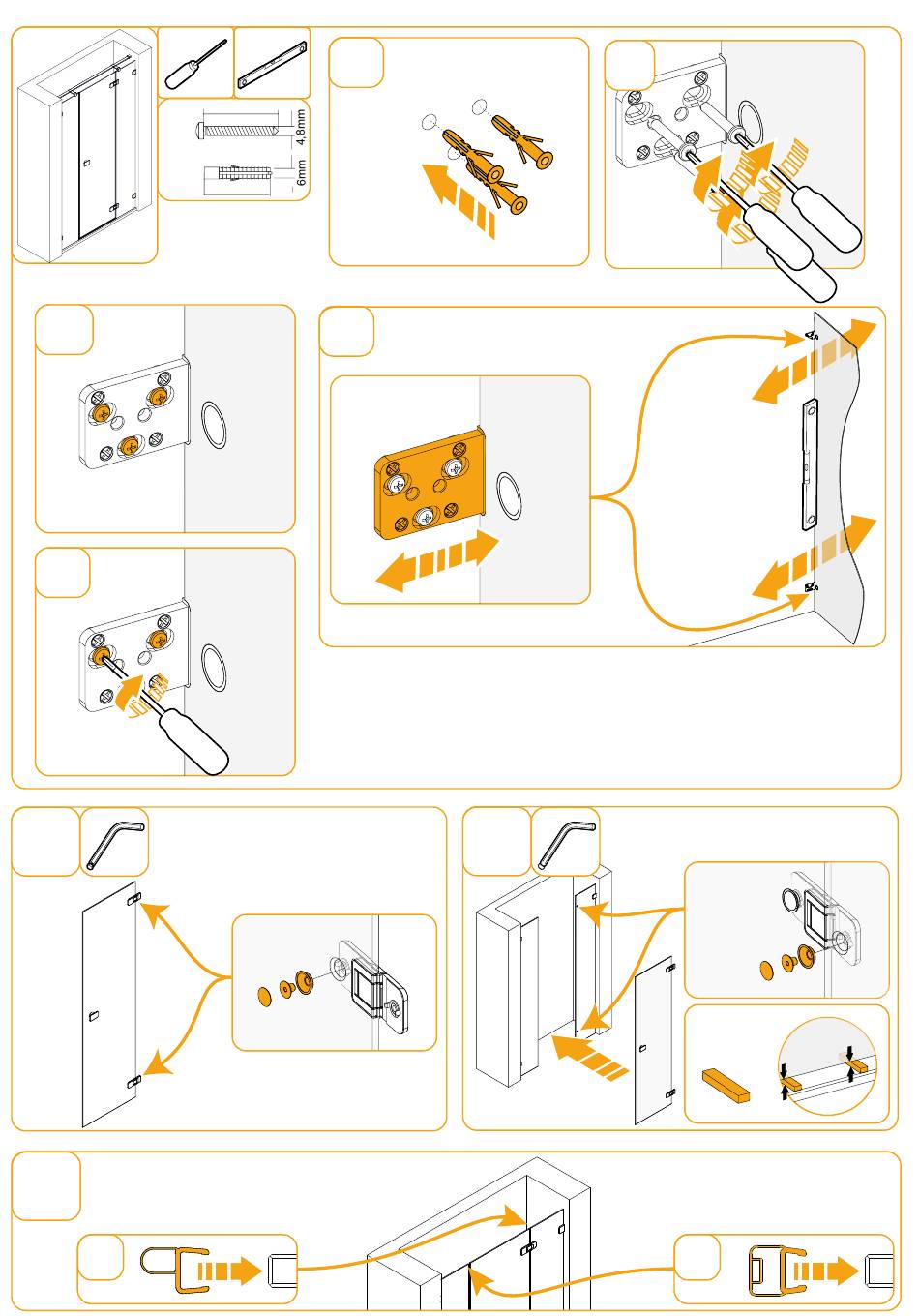 4,8mm
6mm