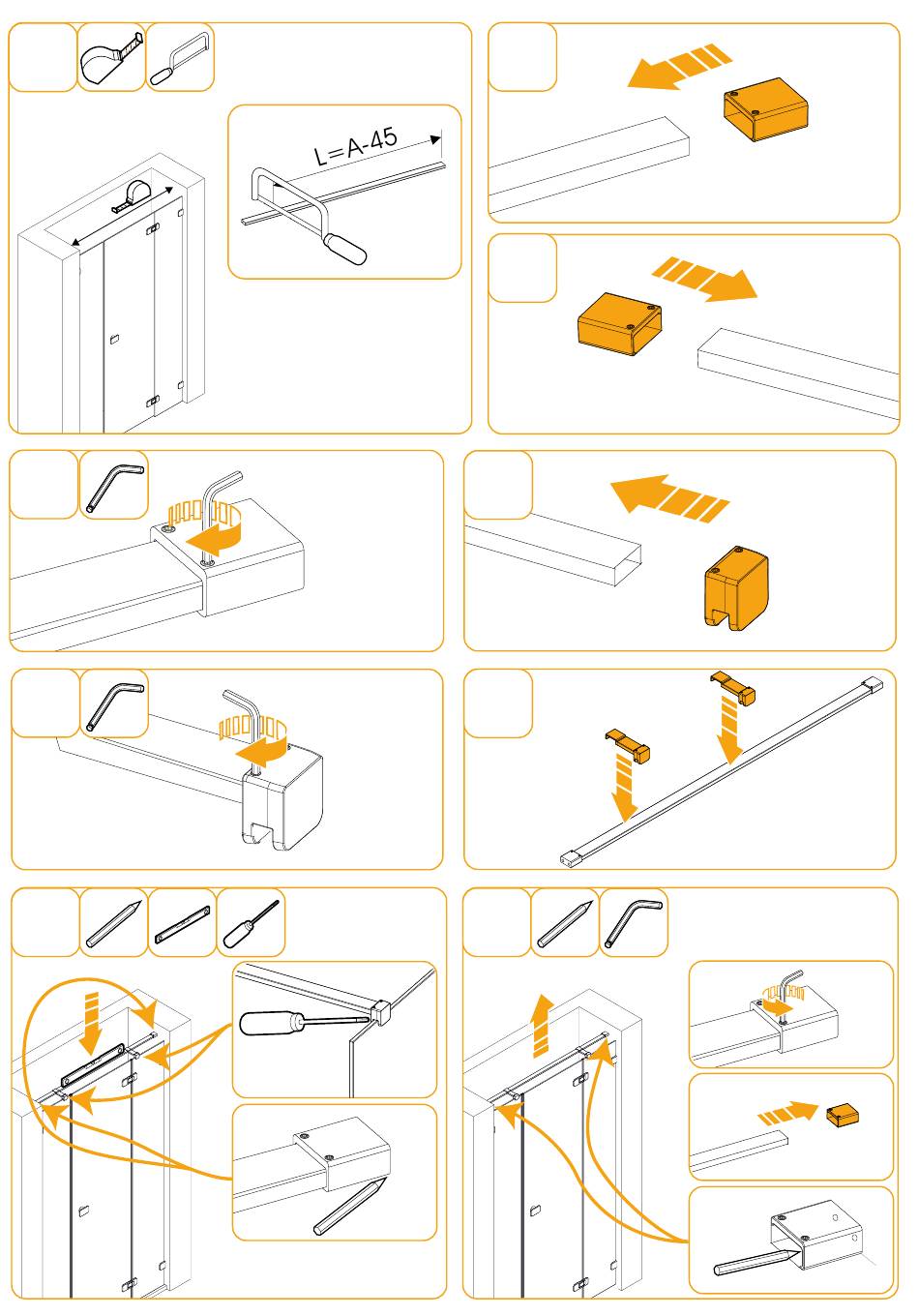 L=A-45