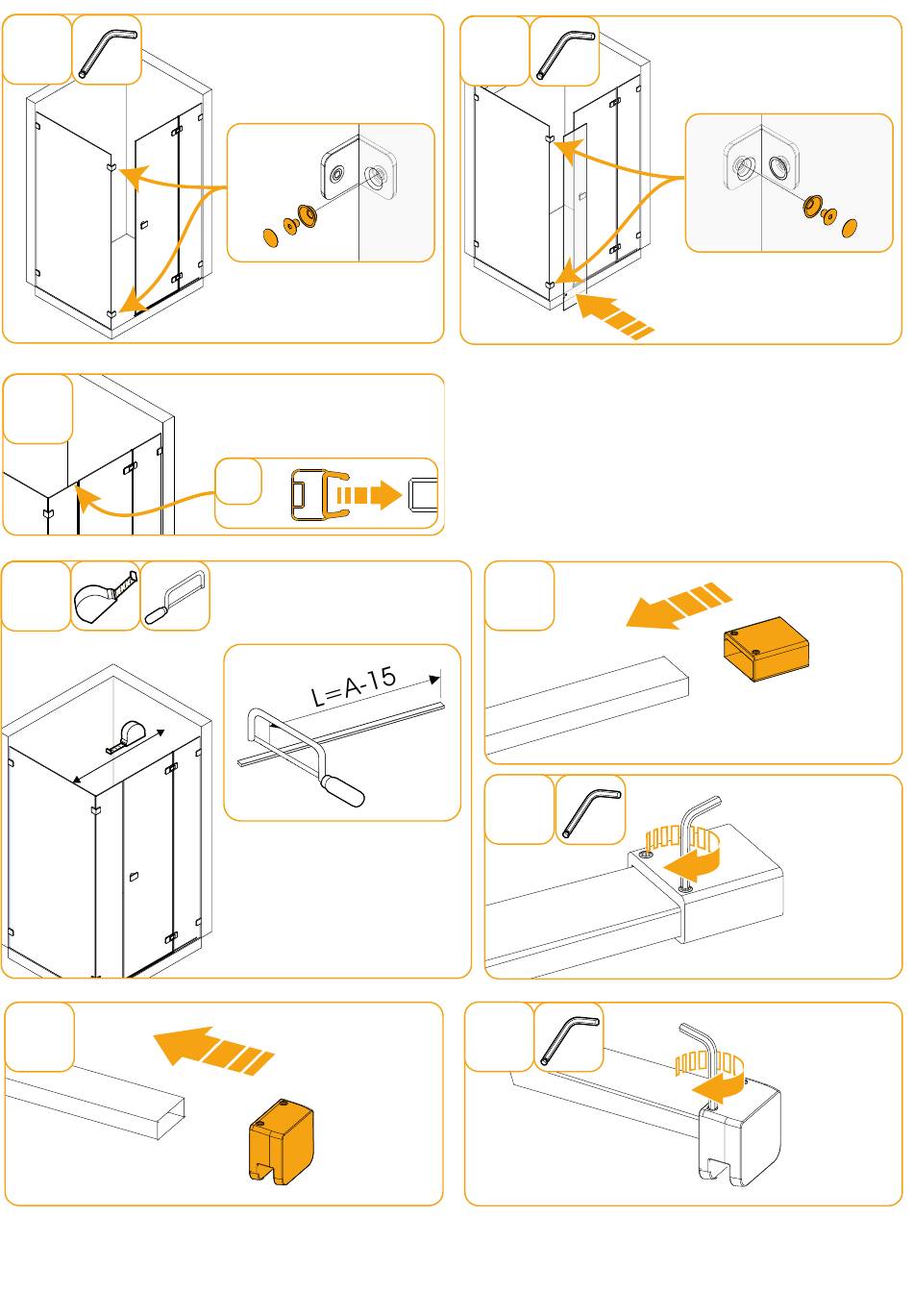 L=A-15