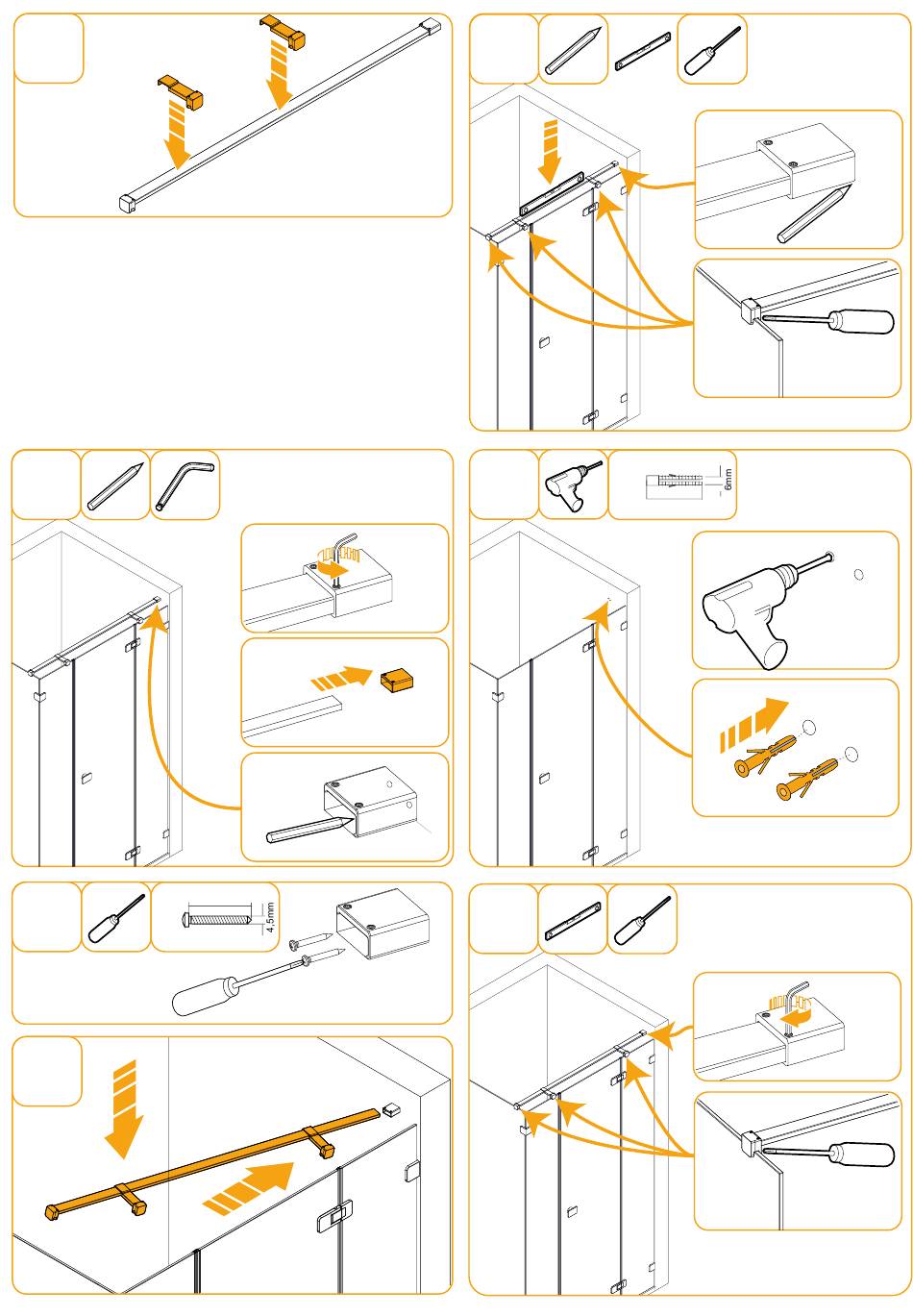 6mm

4,5mm