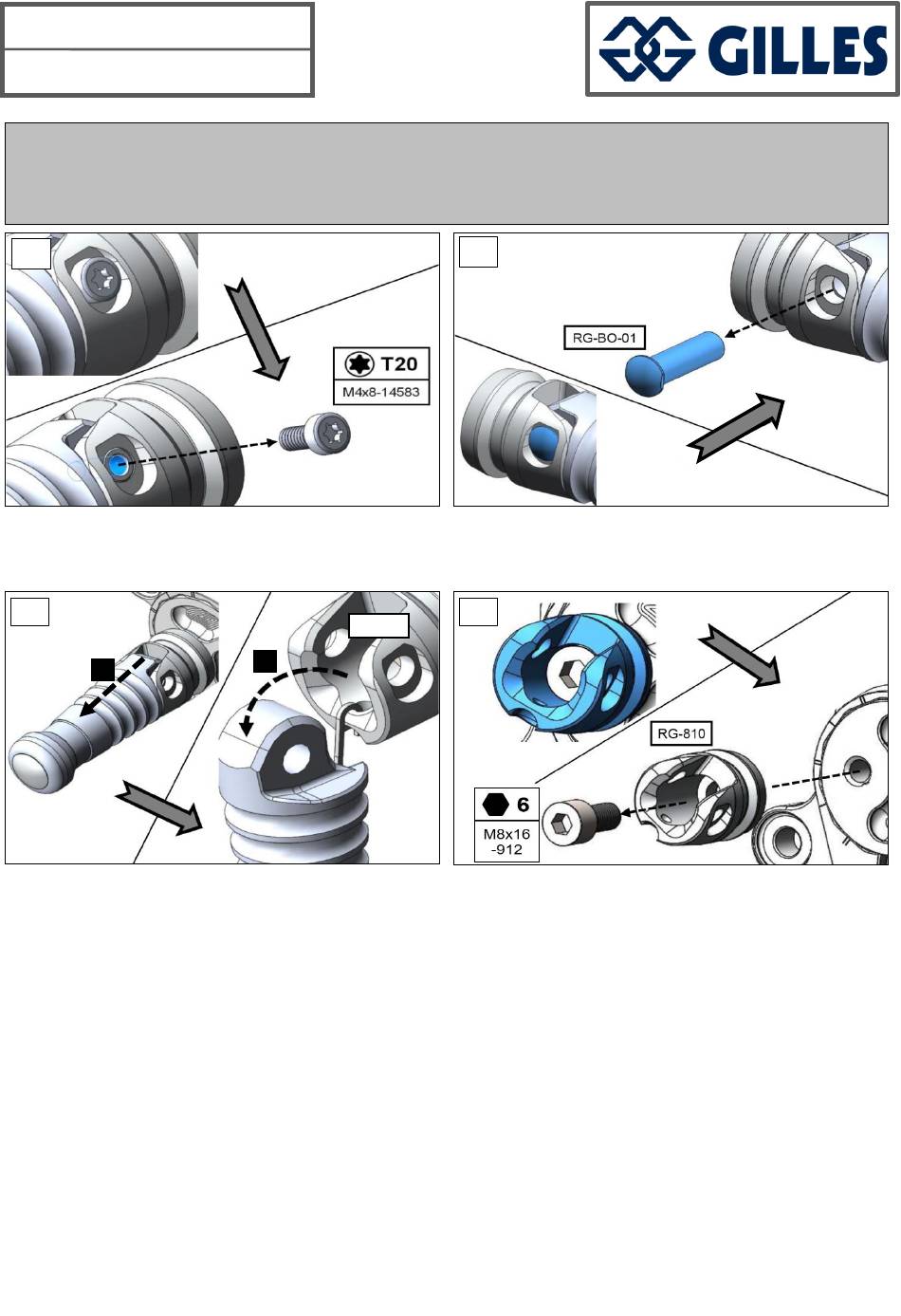 GILLES

T20
M4x8-14583

RG-BO-01

RG-810

6
M8x16
-912