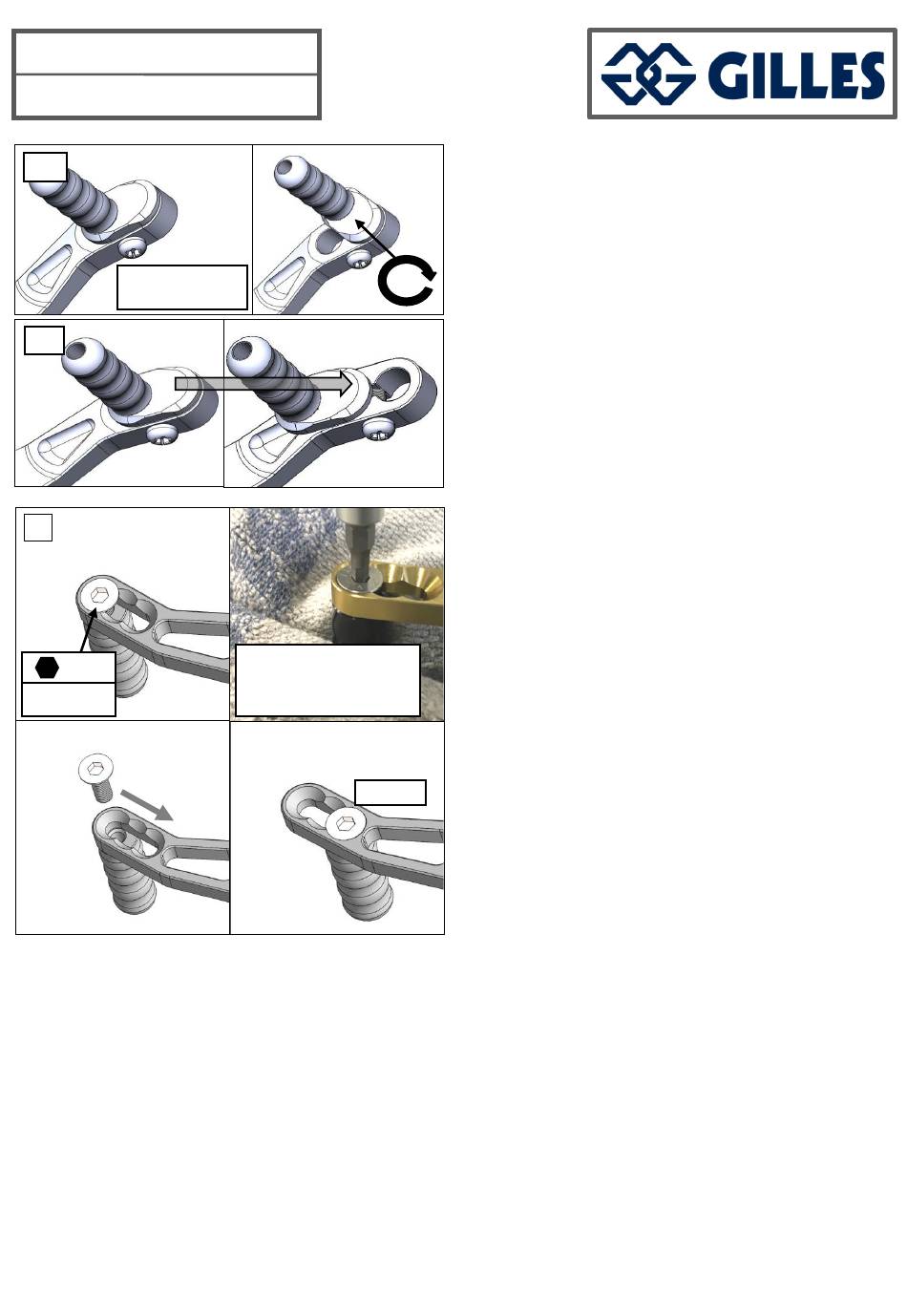 GILLES