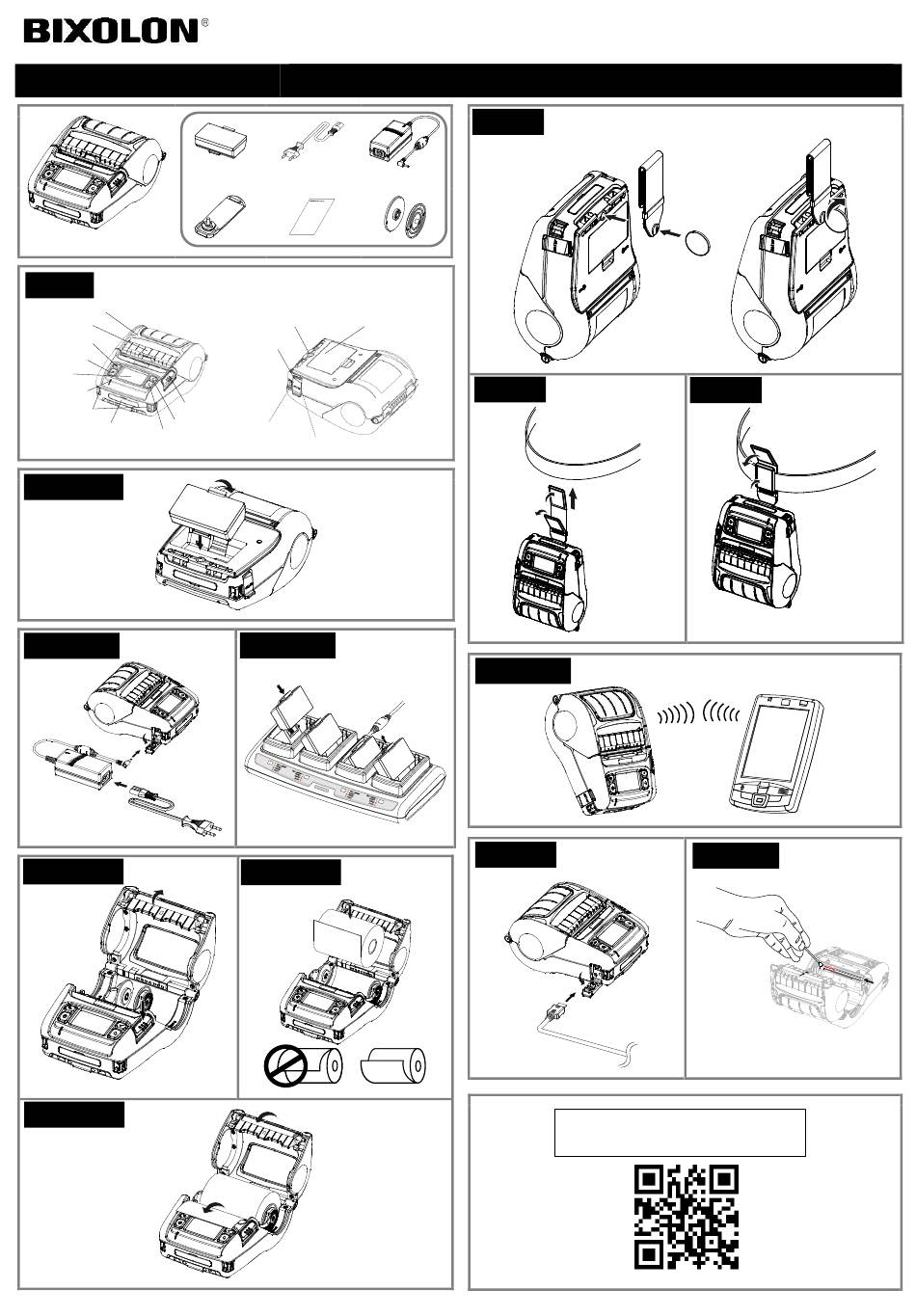 BIXOLON®