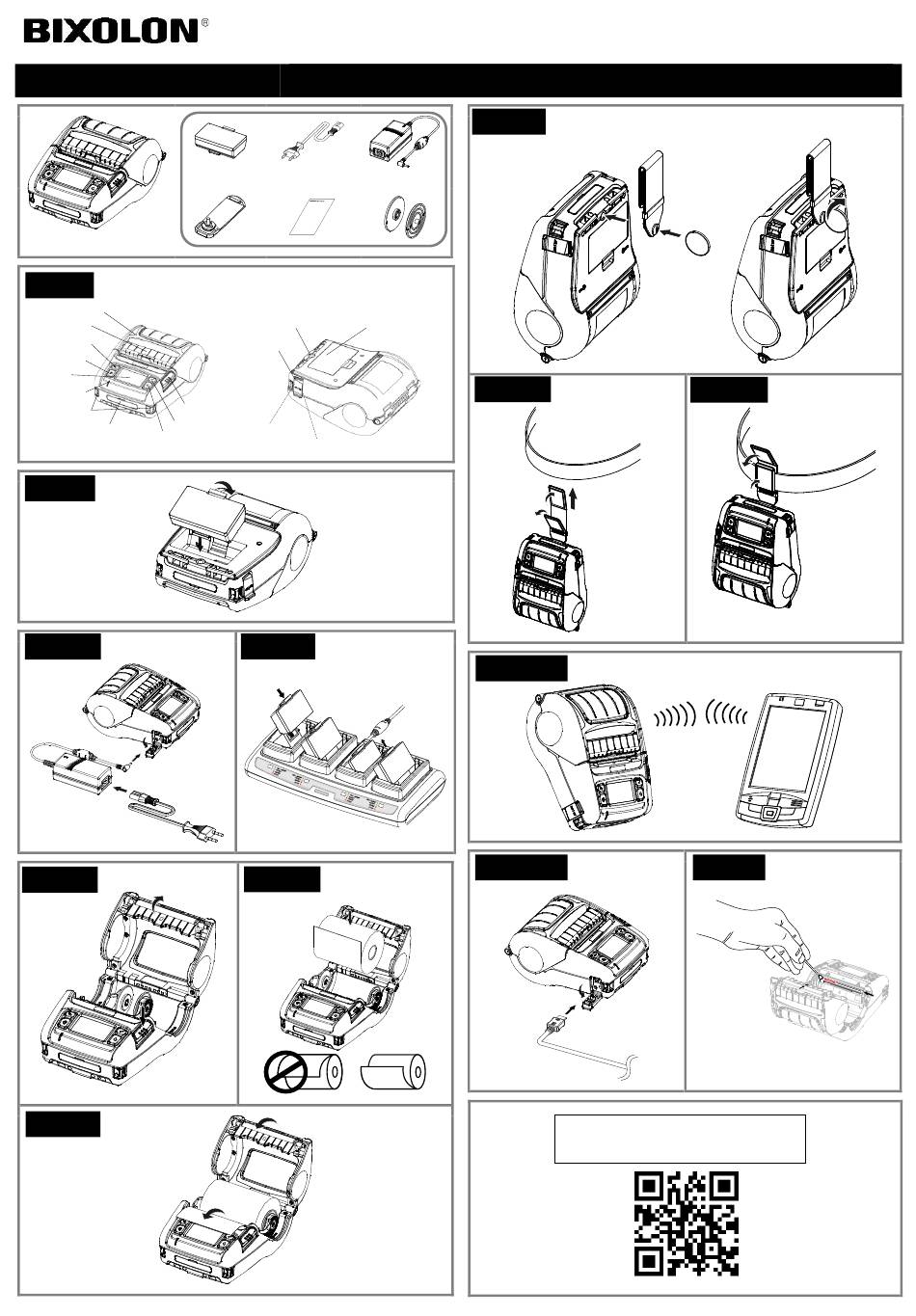 BIXOLON®