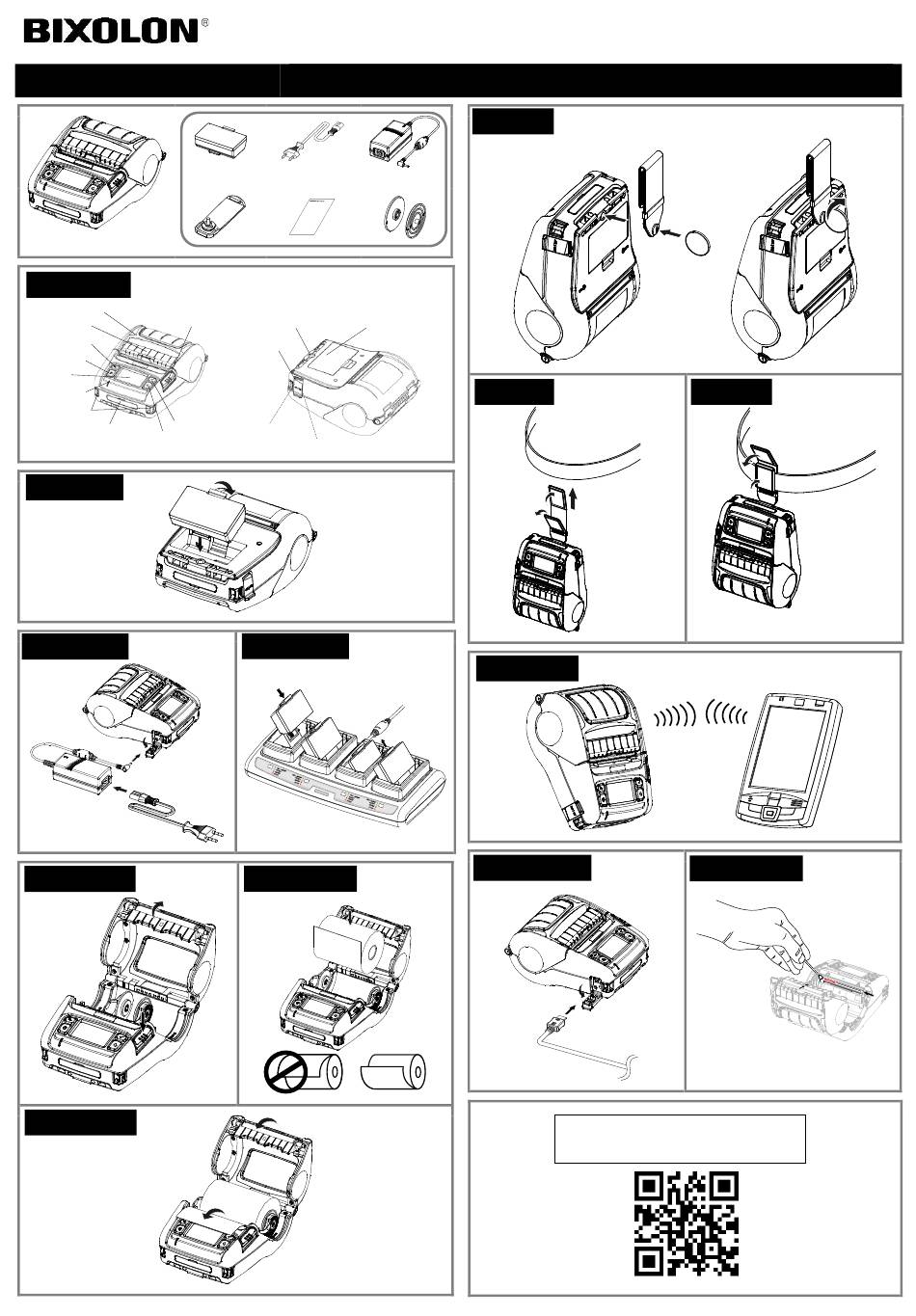 BIXOLON®