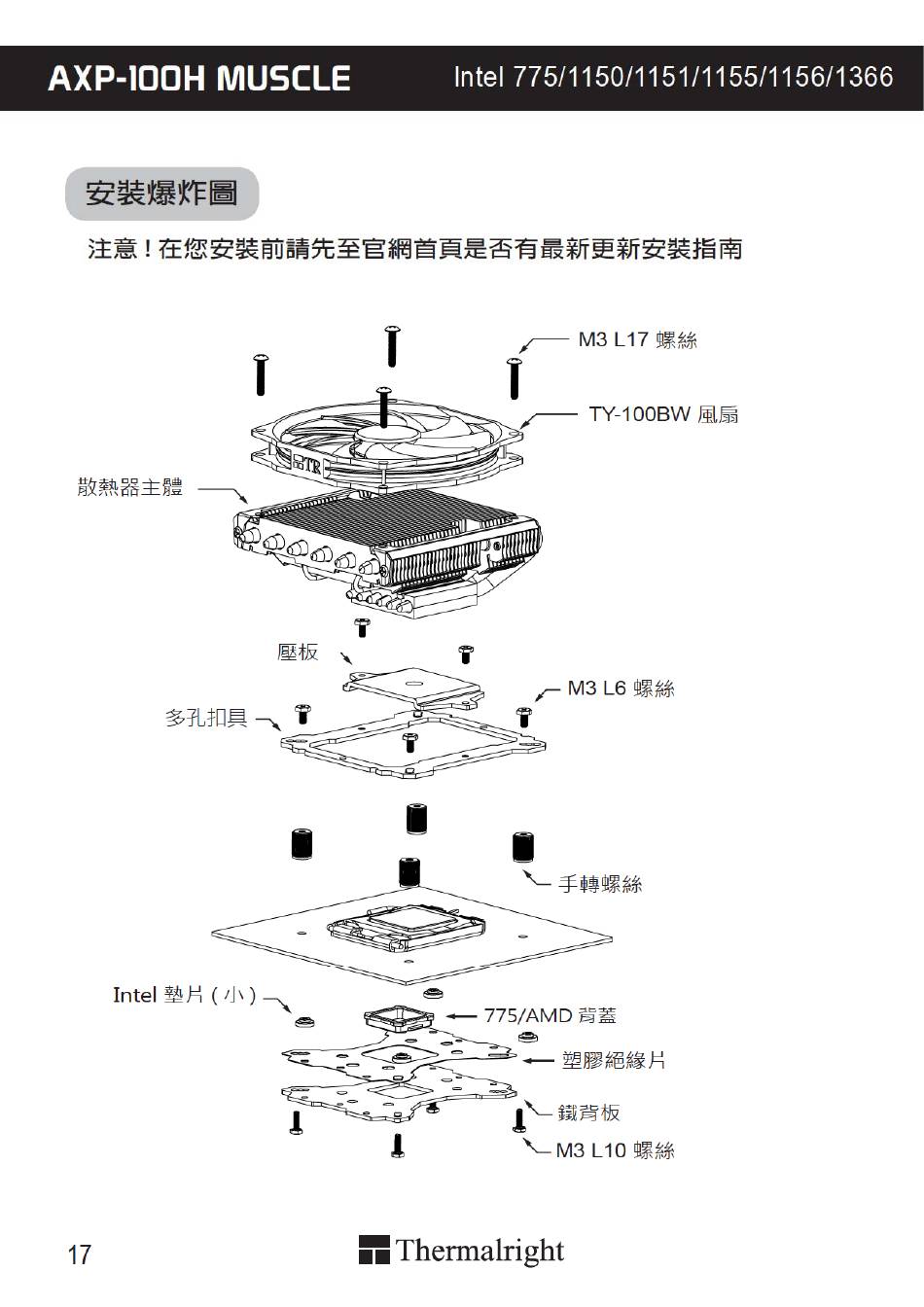 AXP-100H MUSCLE Intel 775/1150/1151/1155/1156/1366

安裝爆炸圖

注意！在您安裝前請先至官網首頁是否有最新更新安裝指南

M3 L17 螺絲

TY-100BW 風扇

散熱器主體

TR

壓板

M3 L6 螺絲

多孔扣具

手轉螺絲

Intel 墊片（小）

775/AMD 背蓋

塑膠絕緣片

鐵背板

M3 L10 螺絲

17

Thermalright