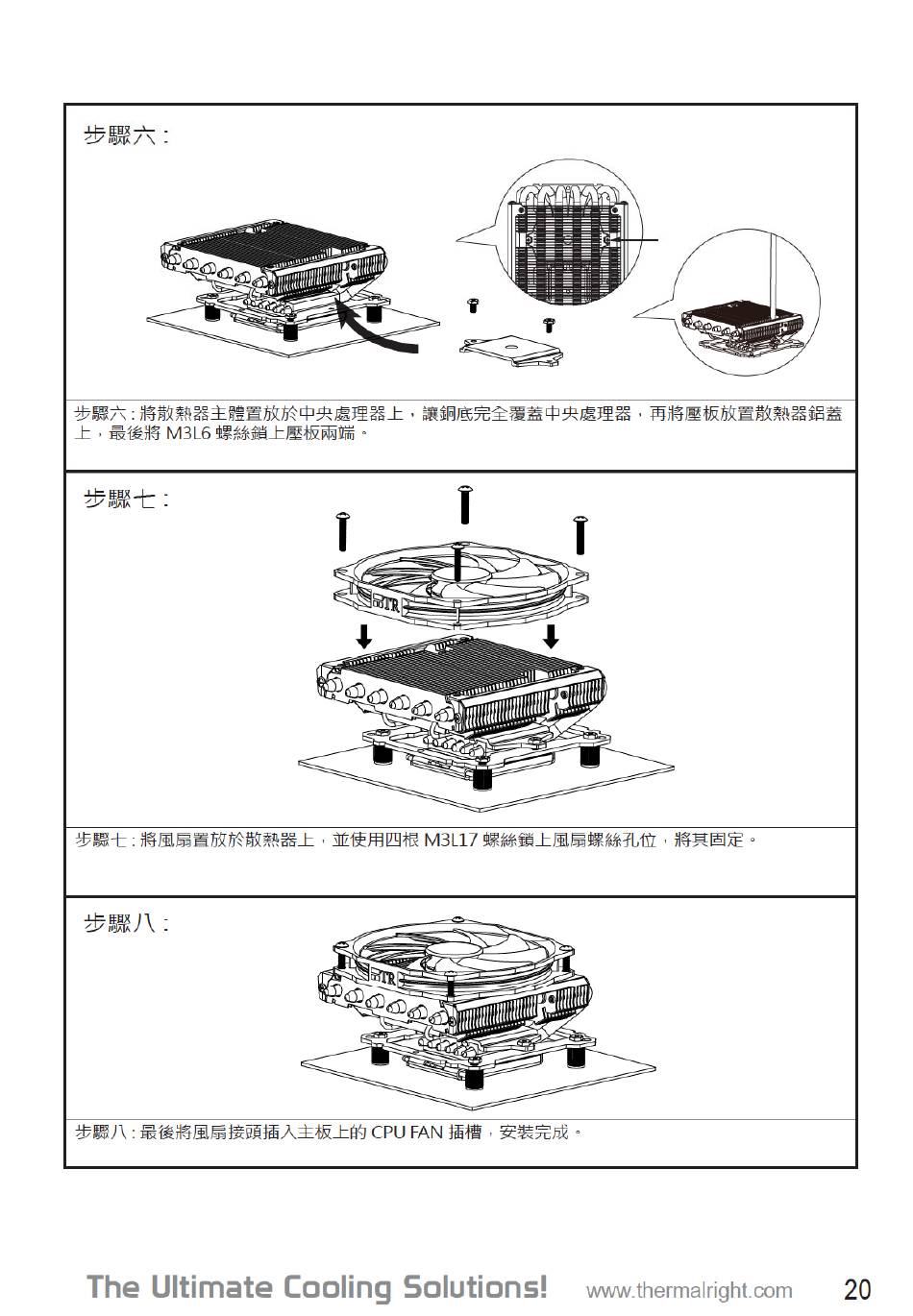 步驟六：

步驟六：將散熱器主體置放於中央處理器上，讓銅底完全覆蓋中央處理器，再將壓板放置散熱器鋁蓋上，最後將 M3L6 螺絲鎖上壓板兩端。

步驟七：

TR

步驟七：將風扇置放於散熱器上，並使用四根 M3L17 螺絲鎖上風扇螺絲孔位，將其固定。

步驟八：

TR

步驟八：最後將風扇接頭插入主板上的 CPU FAN 插槽，安裝完成。

The Ultimate Cooling Solutions! www.thermalright.com 20