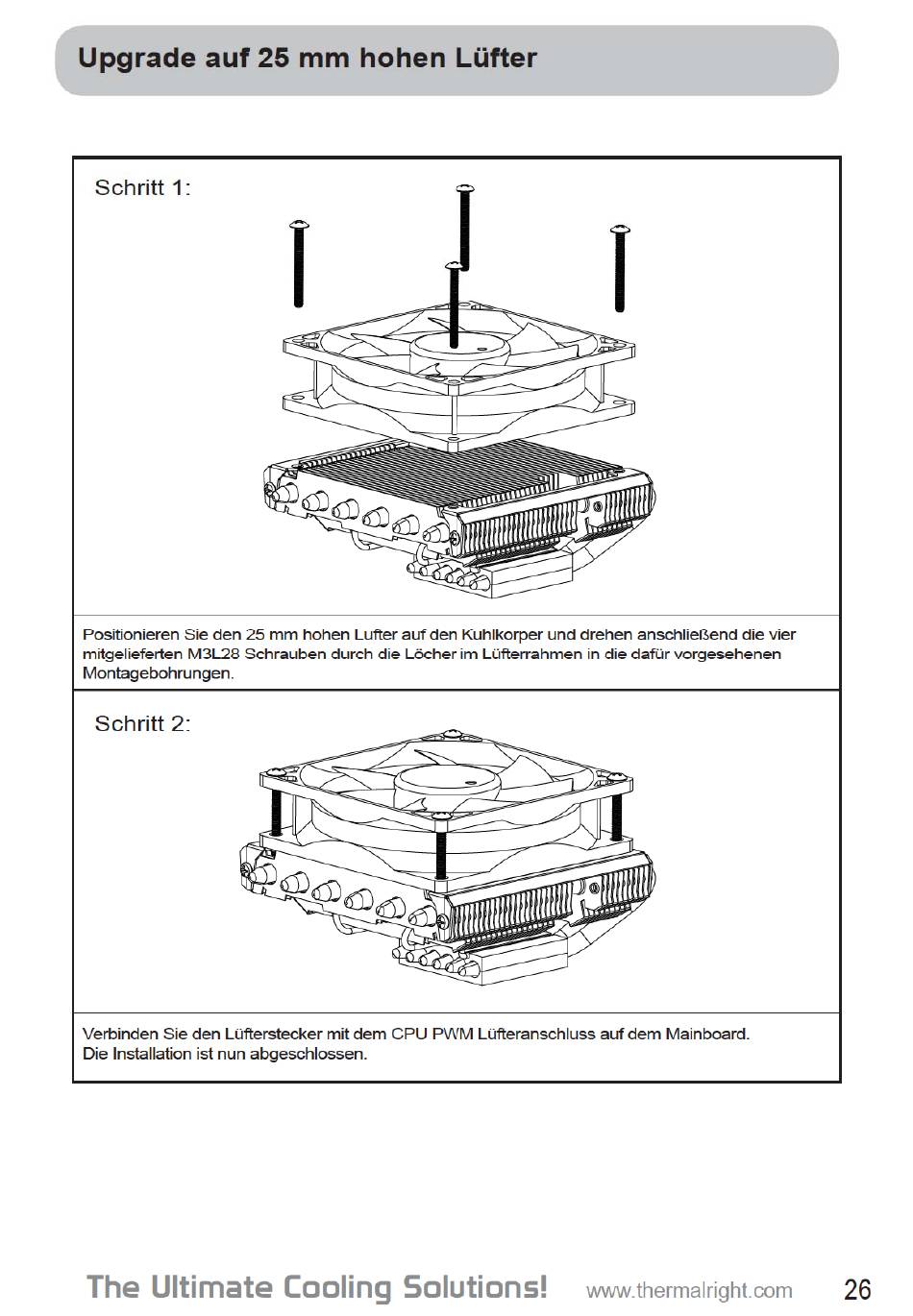 Upgrade auf 25 mm hohen Lüfter

Schritt 1:

Positionieren Sie den 25 mm hohen Lufter auf den Kuhlkorper und drehen anschließend die vier mitgelieferten M3L28 Schrauben durch die Löcher im Lüfterrahmen in die dafür vorgesehenen Montagebohrungen.

Schritt 2:

Verbinden Sie den Lüfterstecker mit dem CPU PWM Lüfteranschluss auf dem Mainboard. Die Installation ist nun abgeschlossen.

The Ultimate Cooling Solutions! www.thermalright.com 26