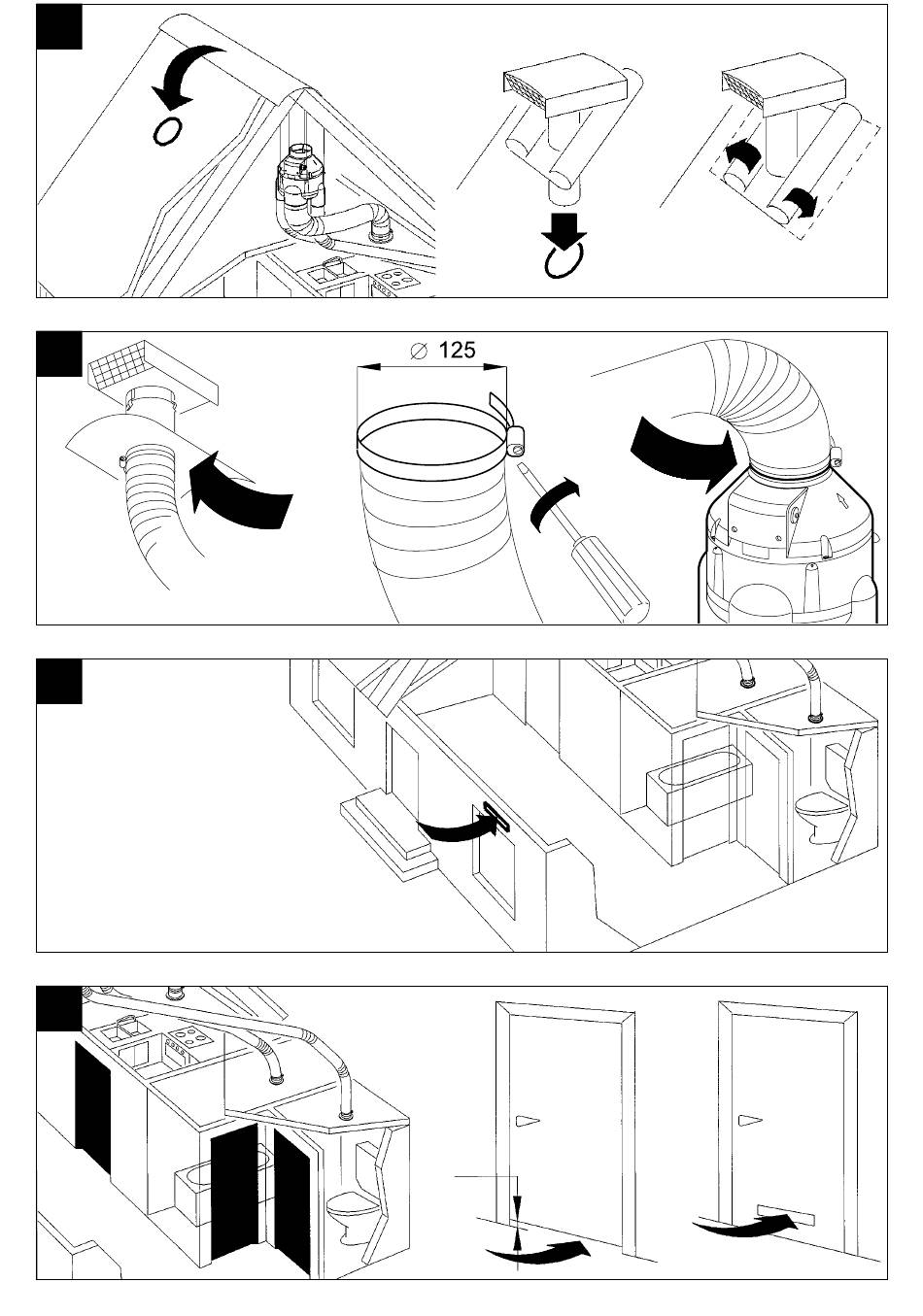 $\varnothing$ 125