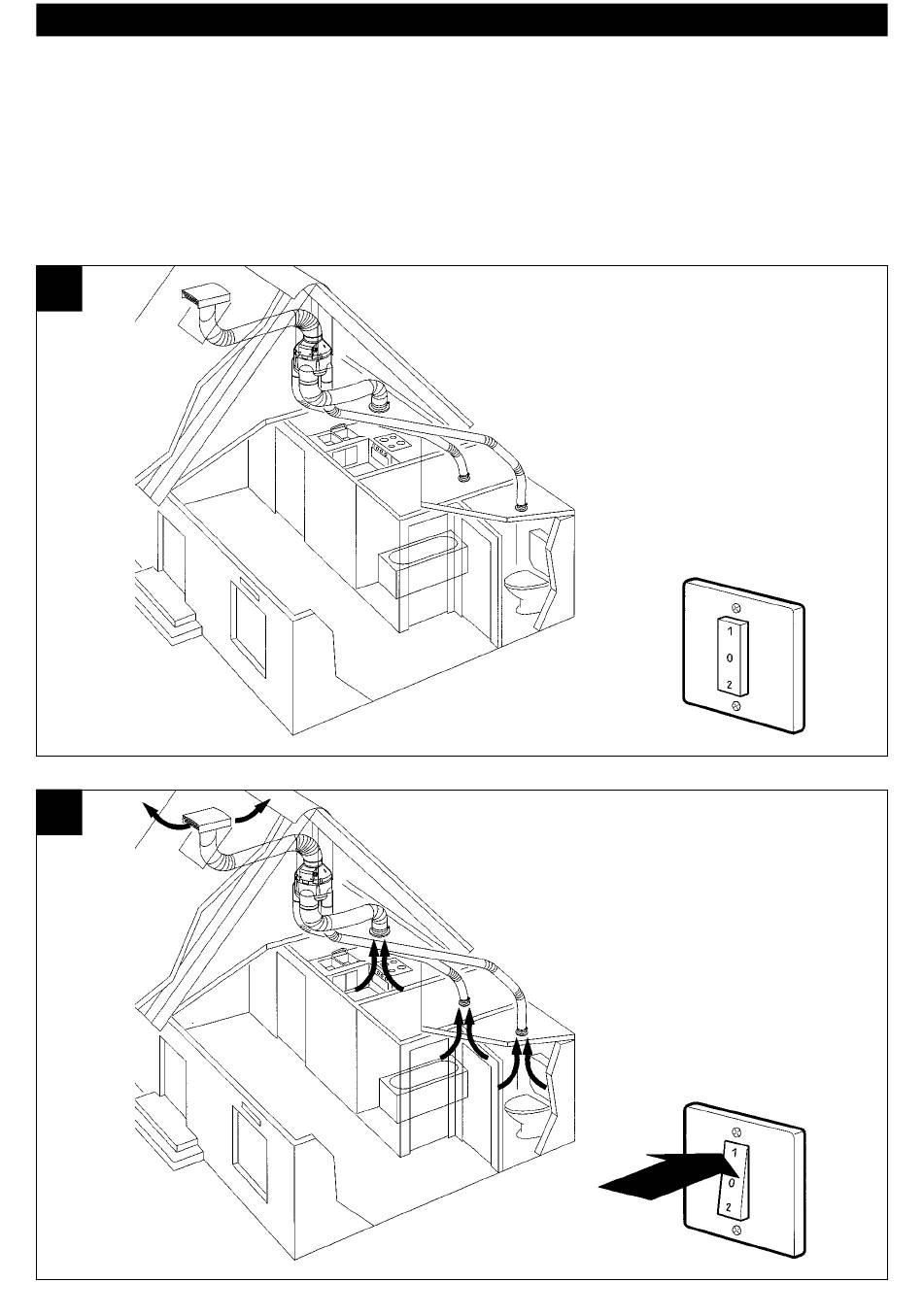 1
0
2

1
0
2