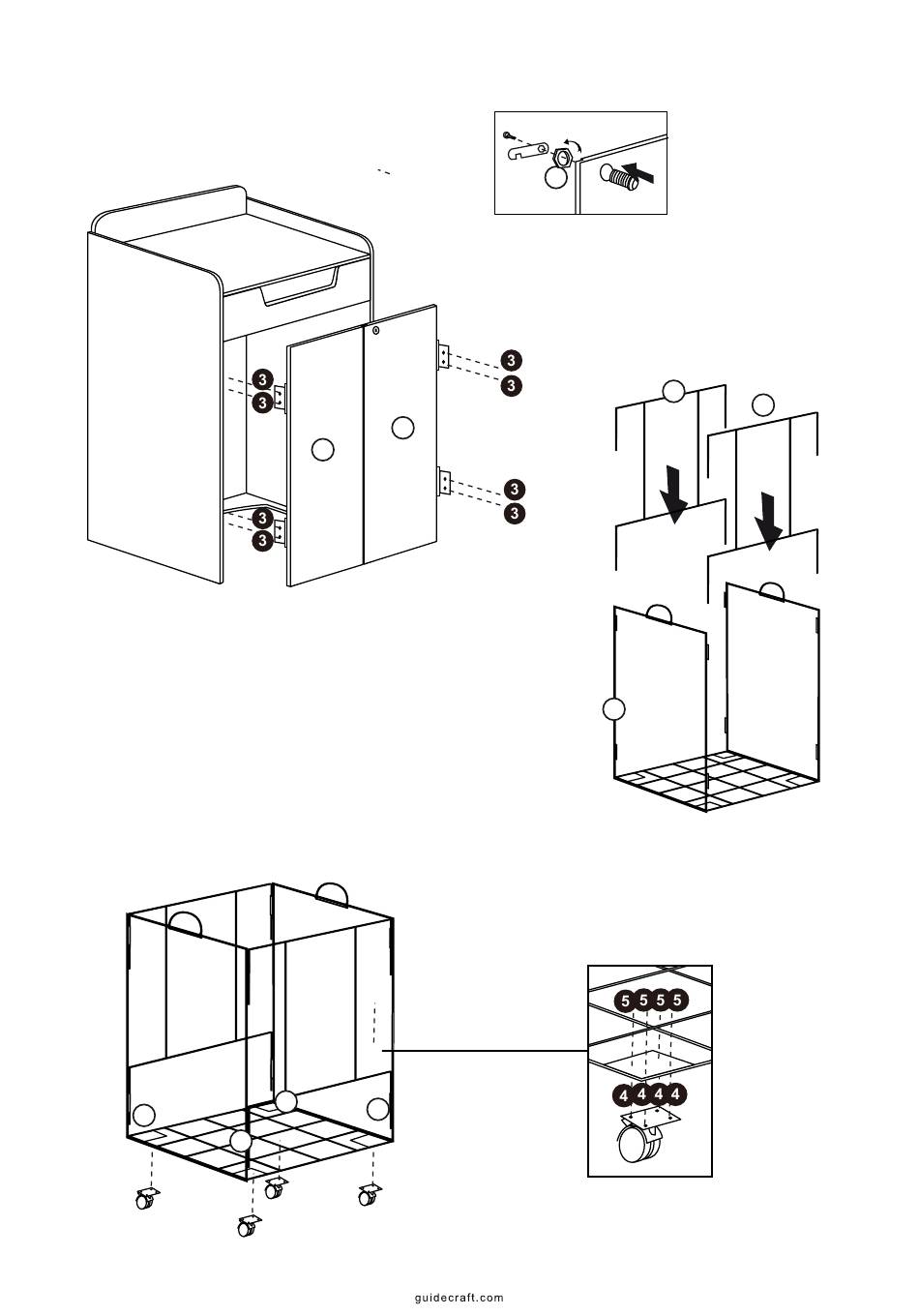 3
3
3
3
3
3
3
3

5 5 5 5
4 4 4 4

guidecraft.com