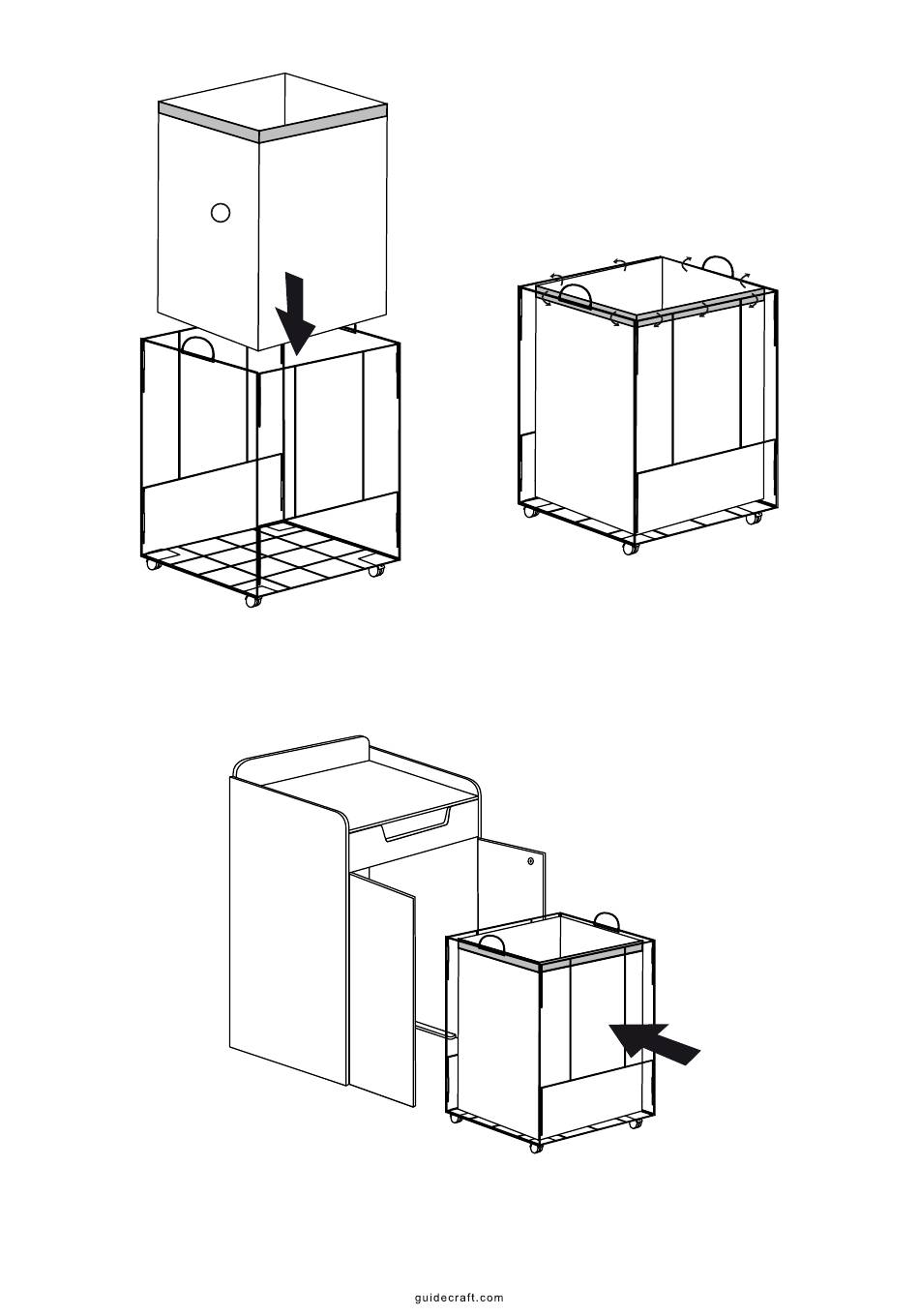 guidecraft.com