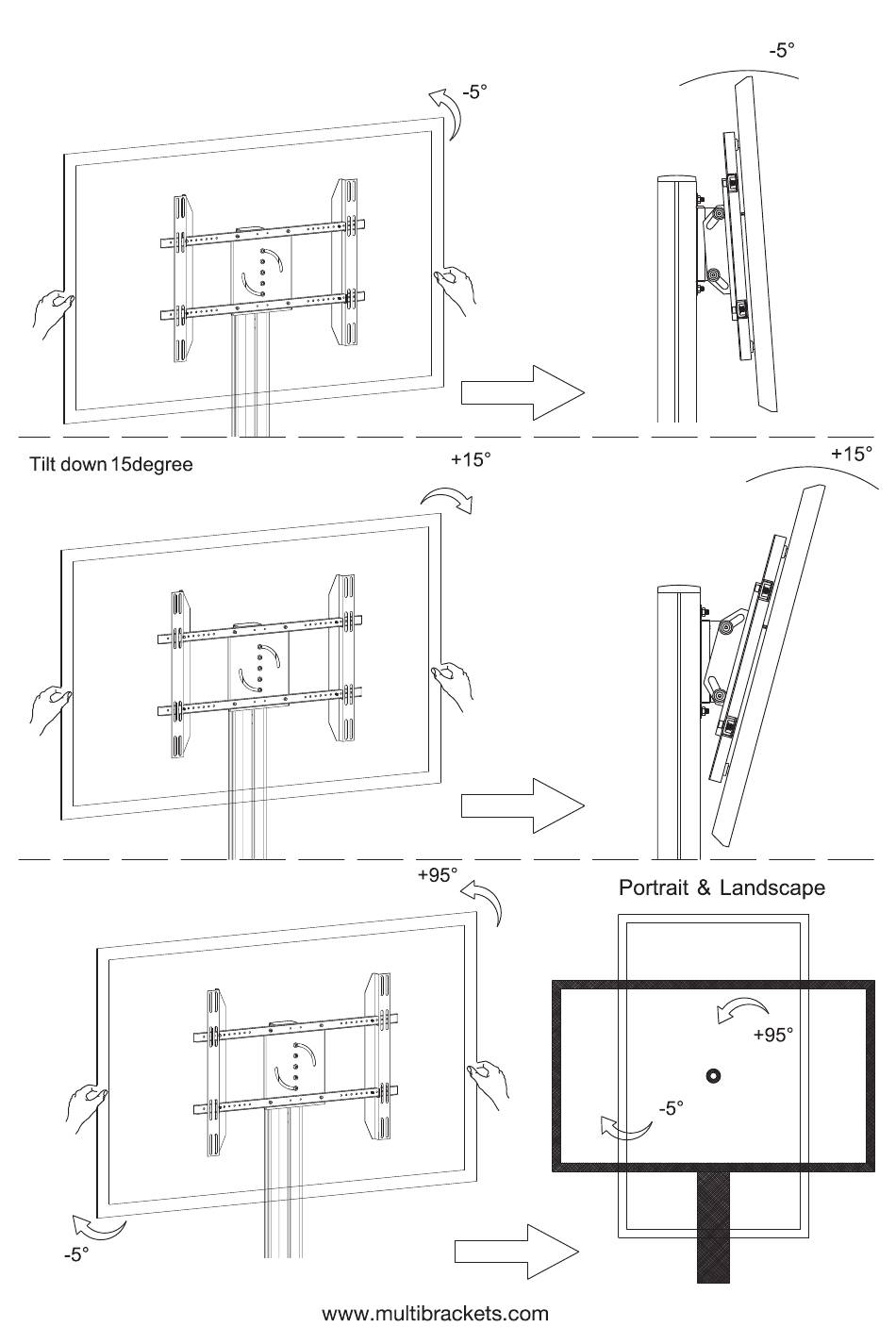 -5°

-5°

Tilt down 15degree

+15°

+15°

+95°

Portrait & Landscape

+95°

-5°

-5°

www.multibrackets.com