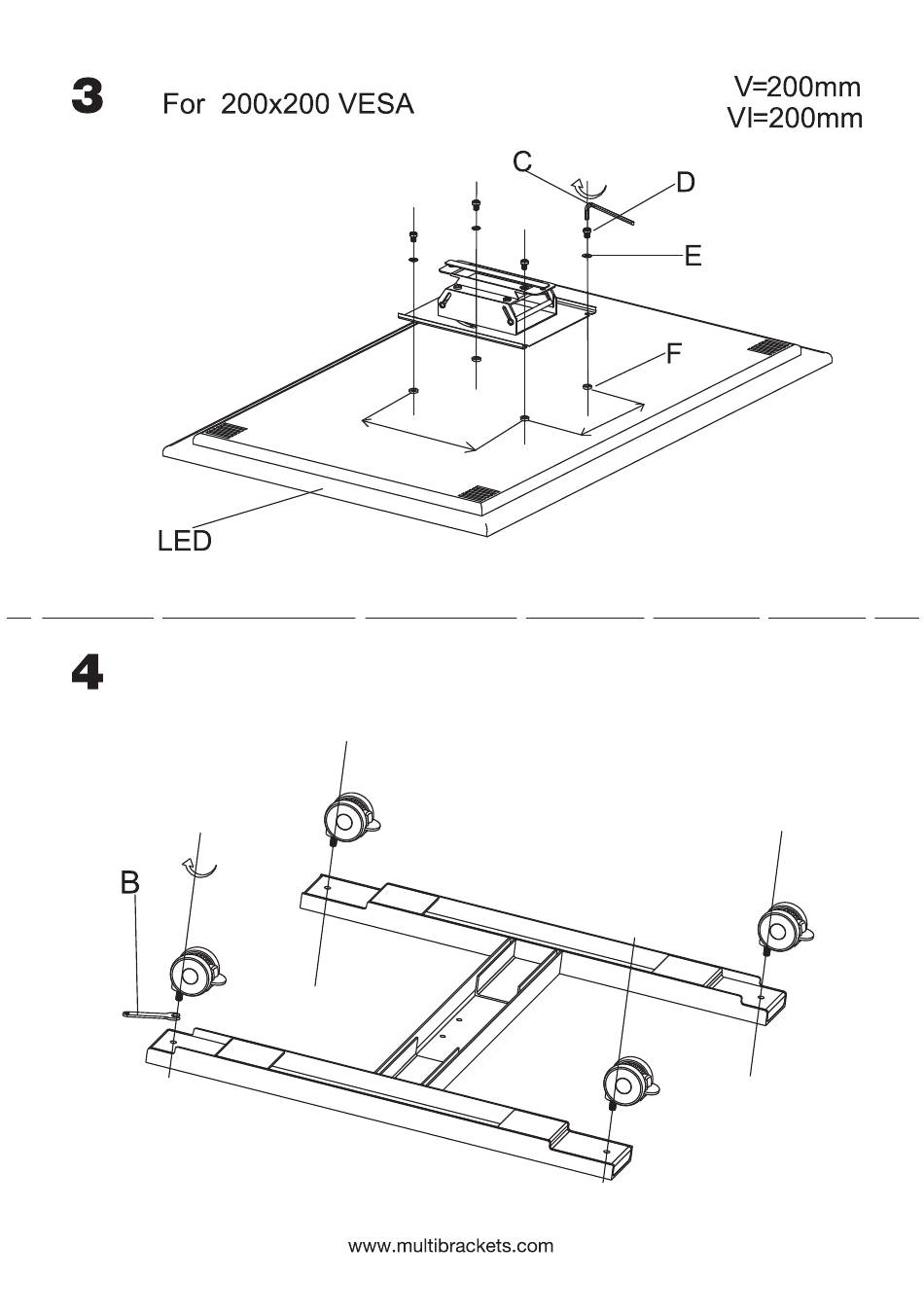 3

For 200x200 VESA

V=200mm
VI=200mm

C
D
E
F

LED

4

B

www.multibrackets.com