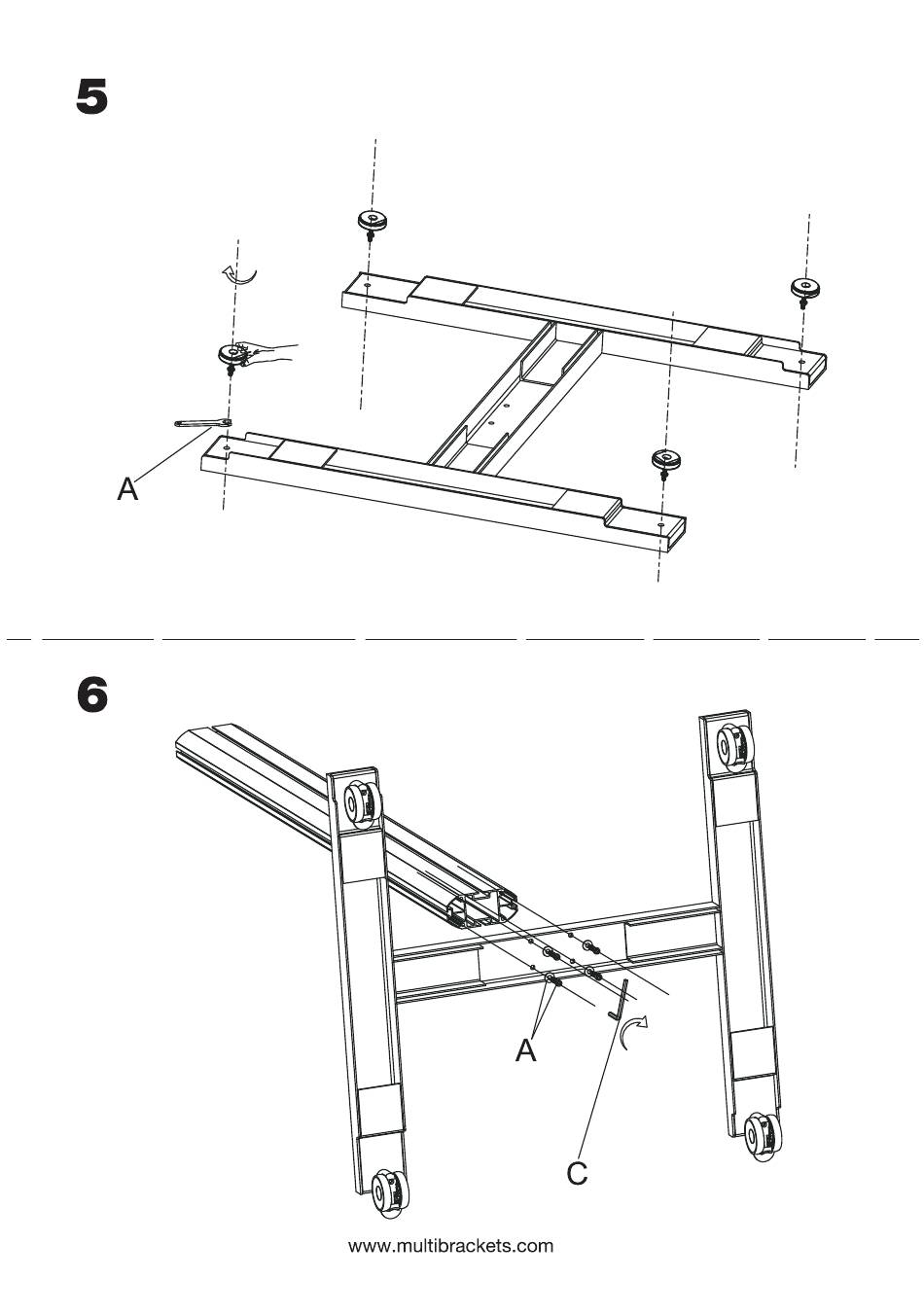 5

A

6

A

C

www.multibrackets.com