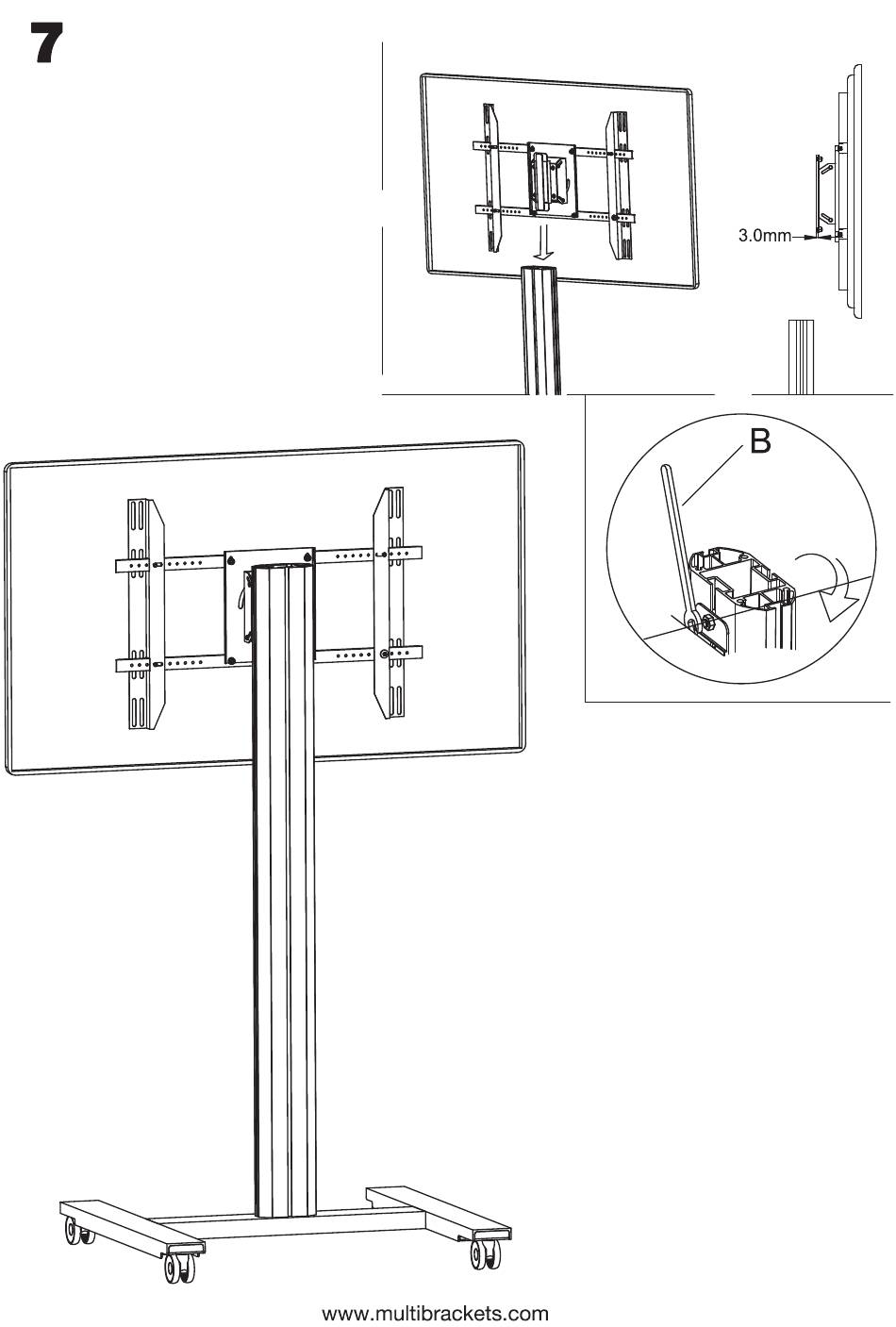 7

3.0mm

B

www.multibrackets.com