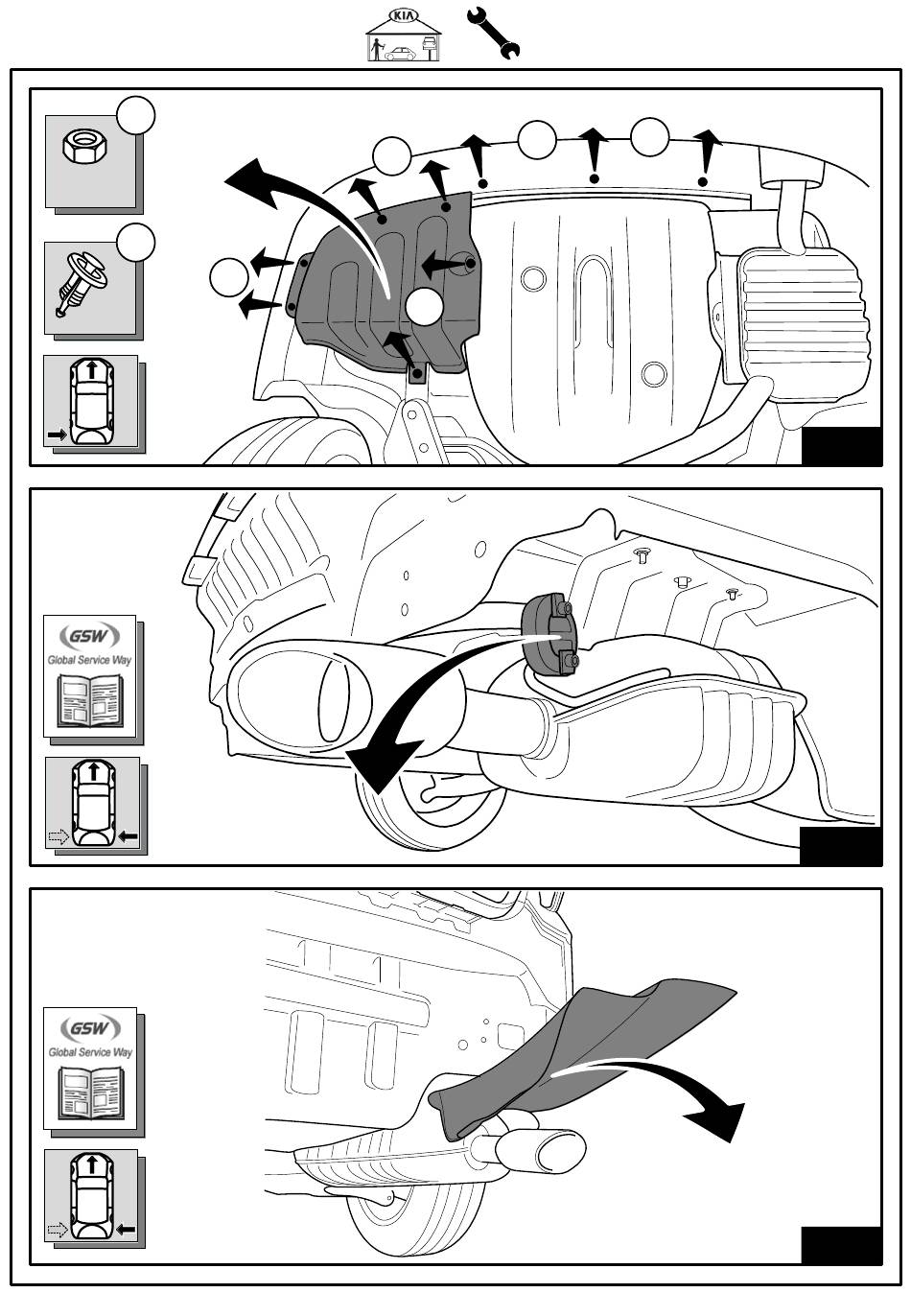 KIA

GSW
Global Service Way

GSW
Global Service Way