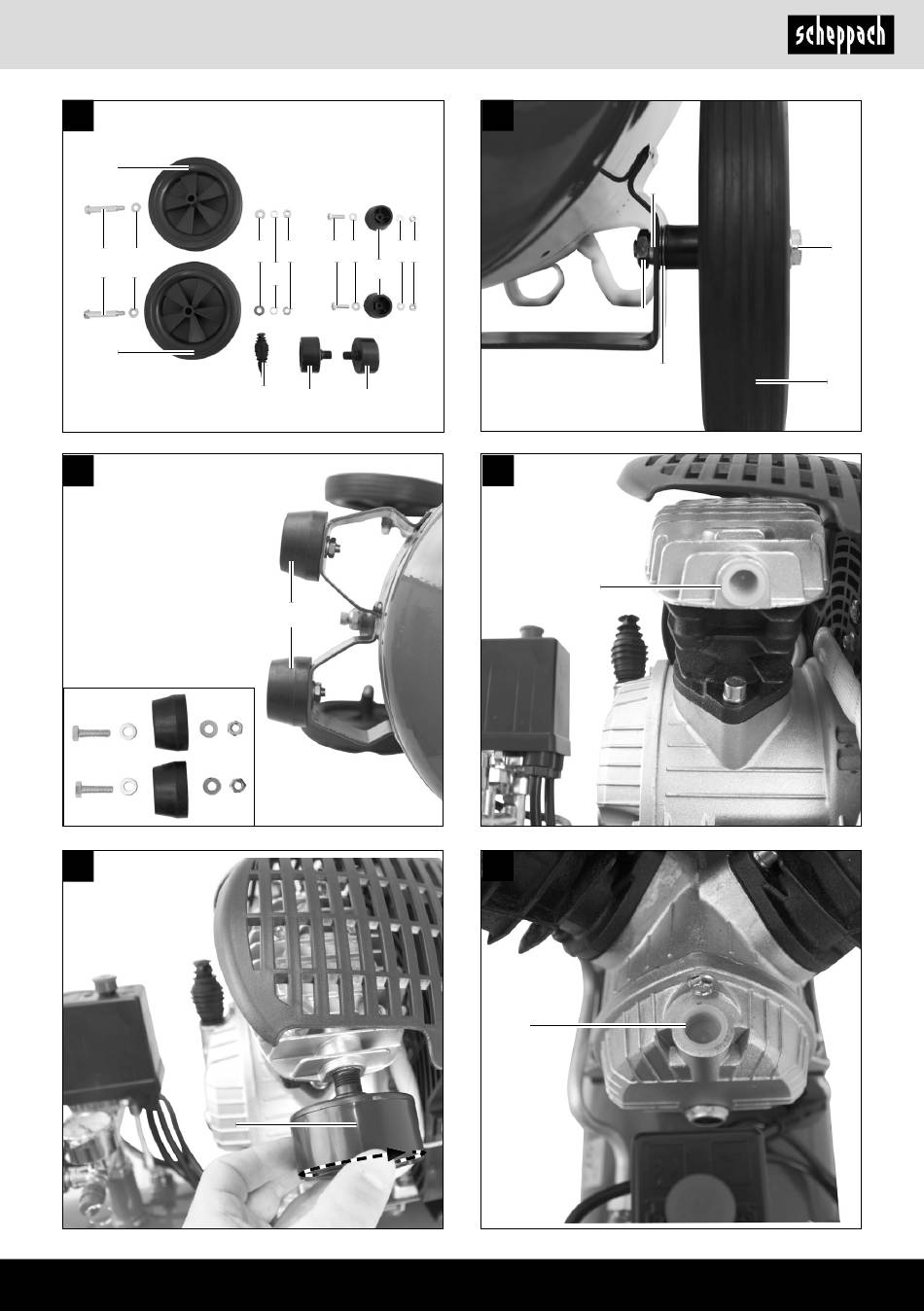 scheppach